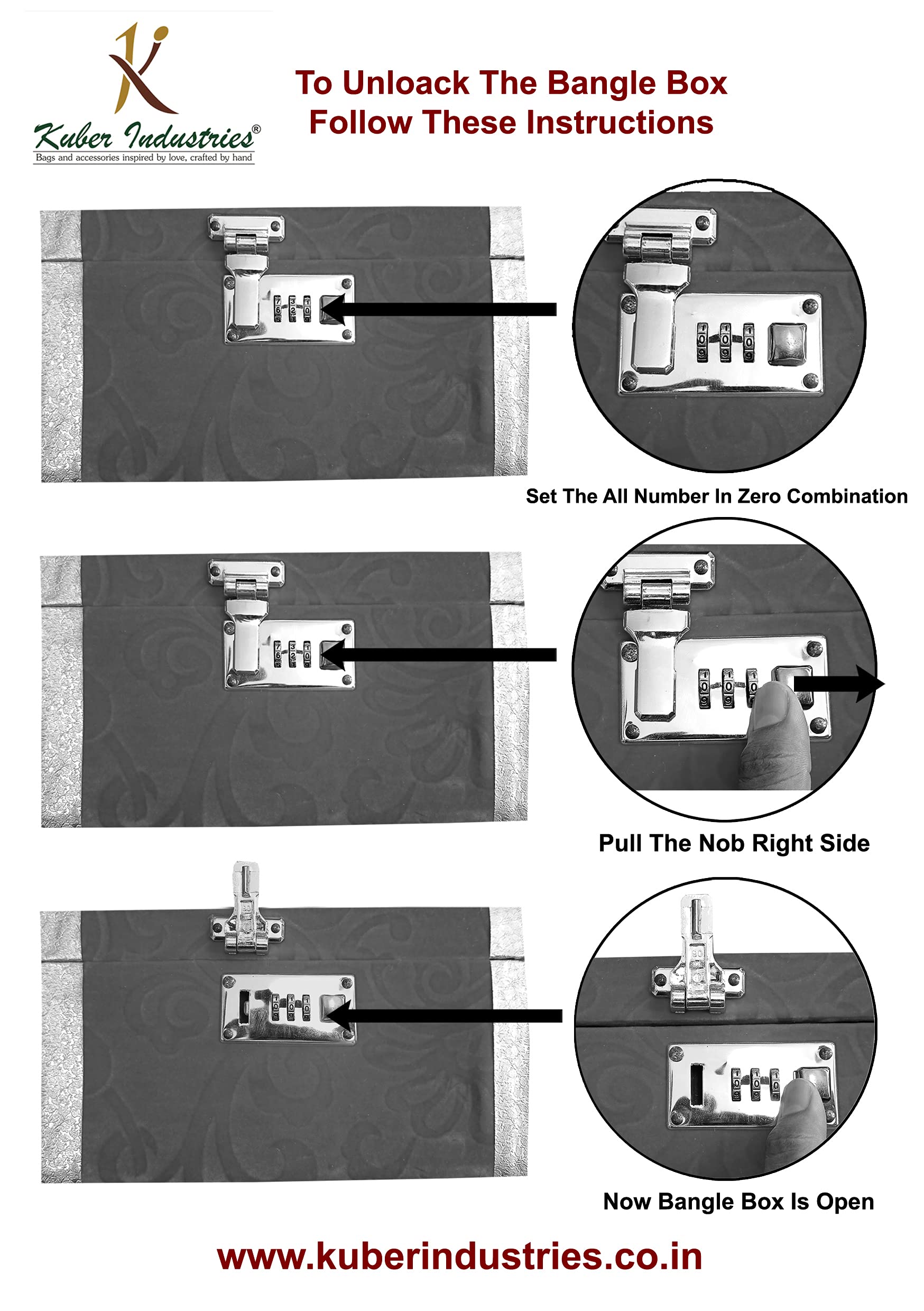 Kuber Industries®
Bags and accessories inspired by love, crafted by hand

To Unloack The Bangle Box
Follow These Instructions

Set The All Number In Zero Combination

Pull The Nob Right Side

Now Bangle Box Is Open

www.kuberindustries.co.in