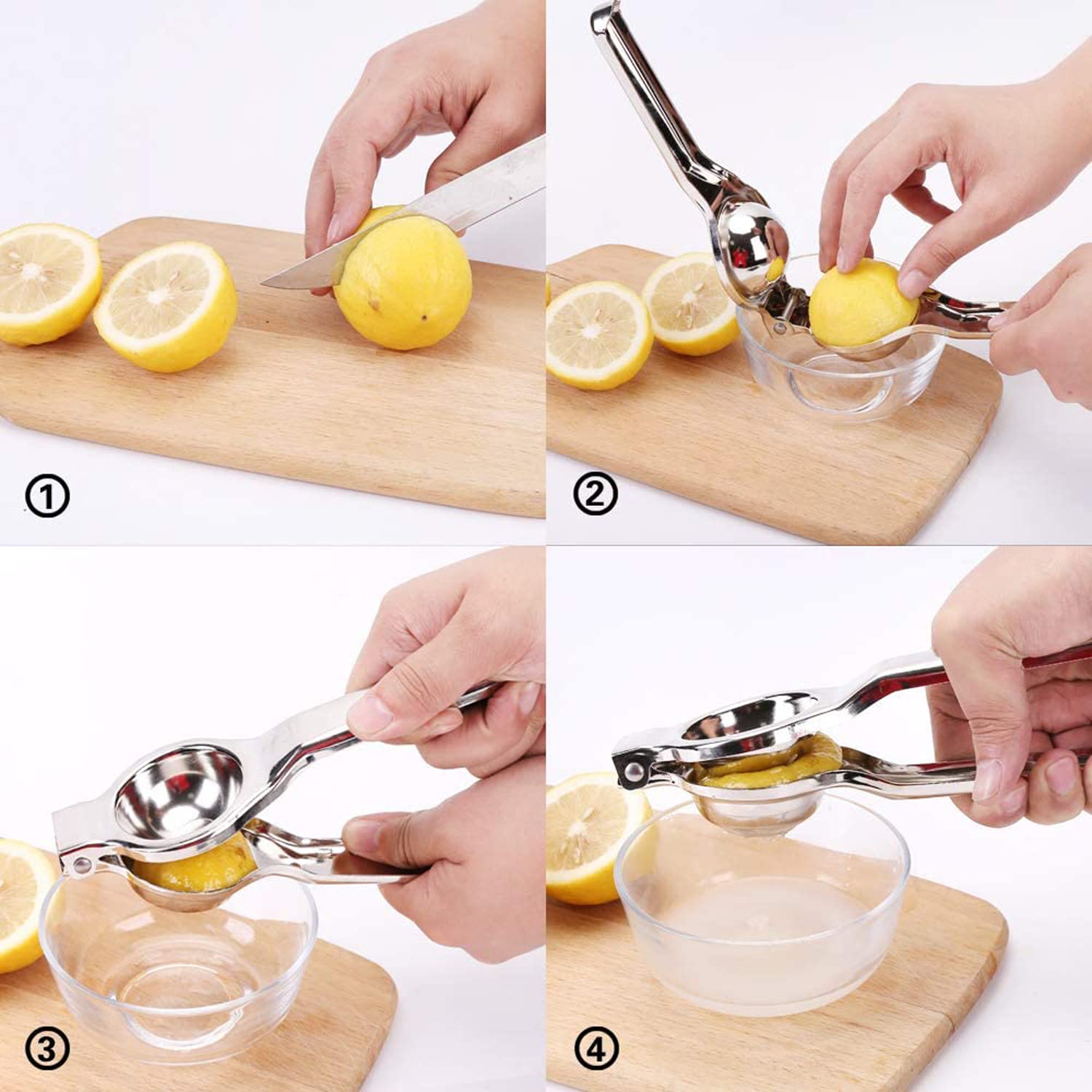 ①

②

③

④