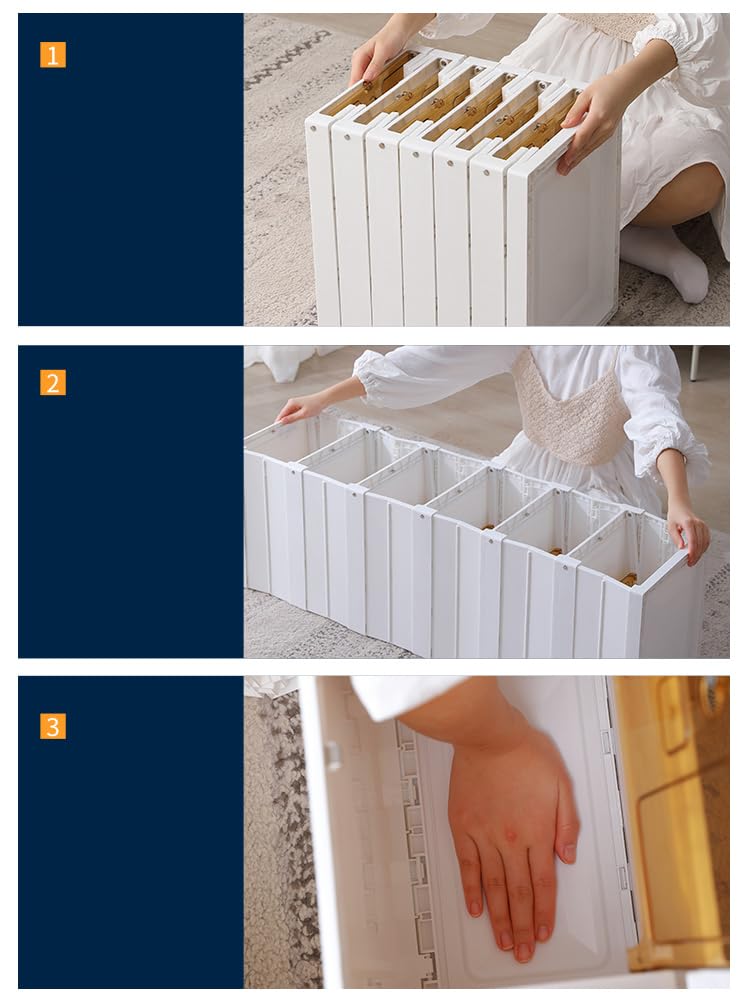 1

2

3