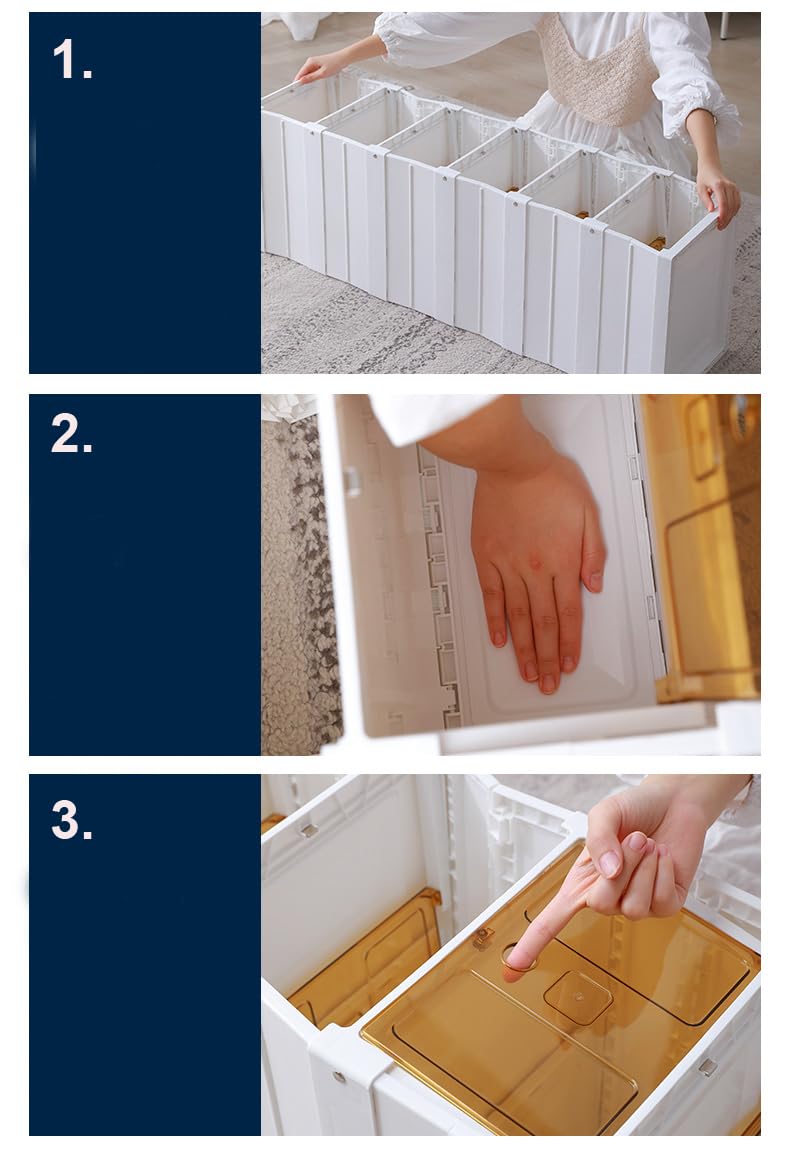 1.

2.

3.