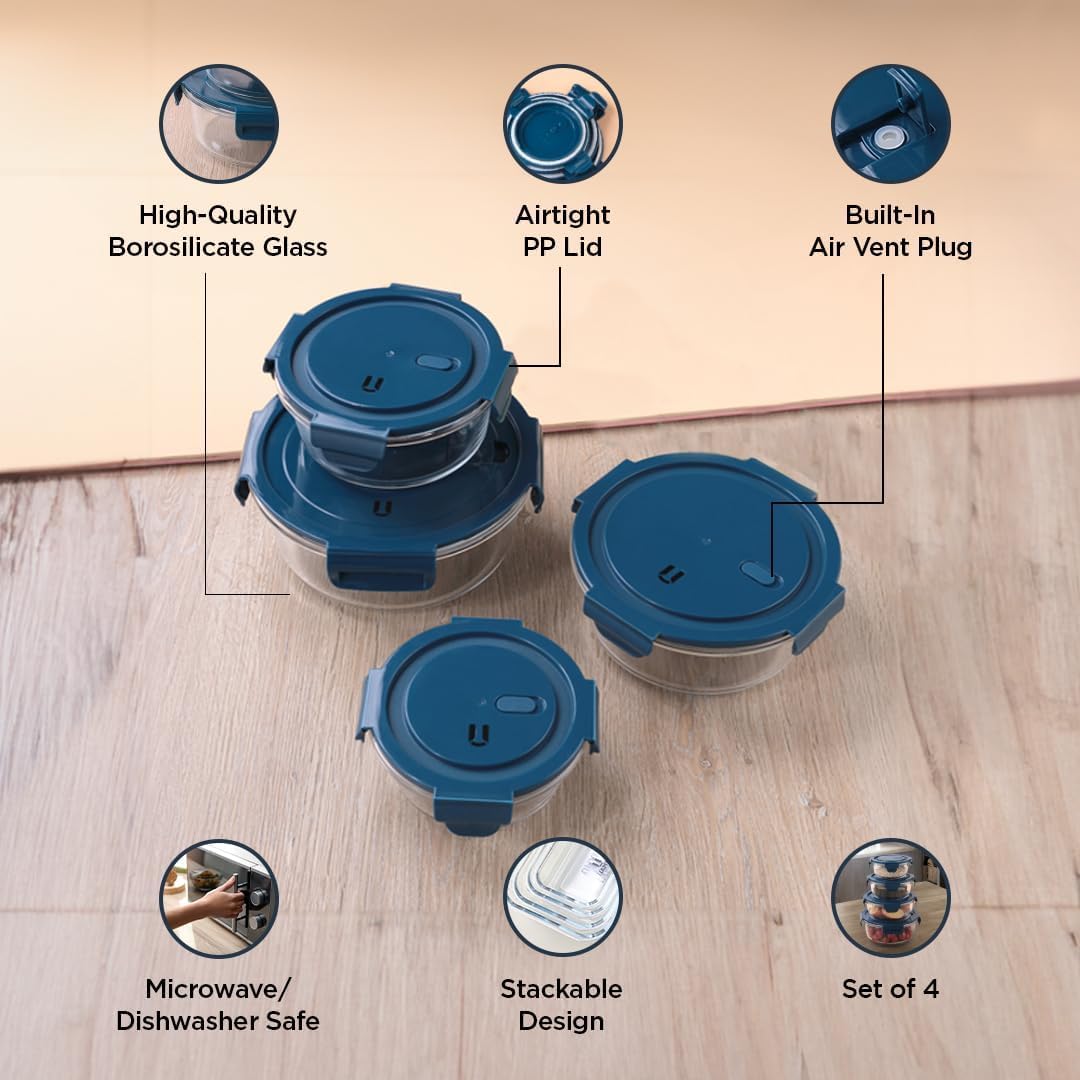 High-Quality
Borosilicate Glass

Airtight
PP Lid

Built-In
Air Vent Plug

Microwave/
Dishwasher Safe

Stackable
Design

Set of 4