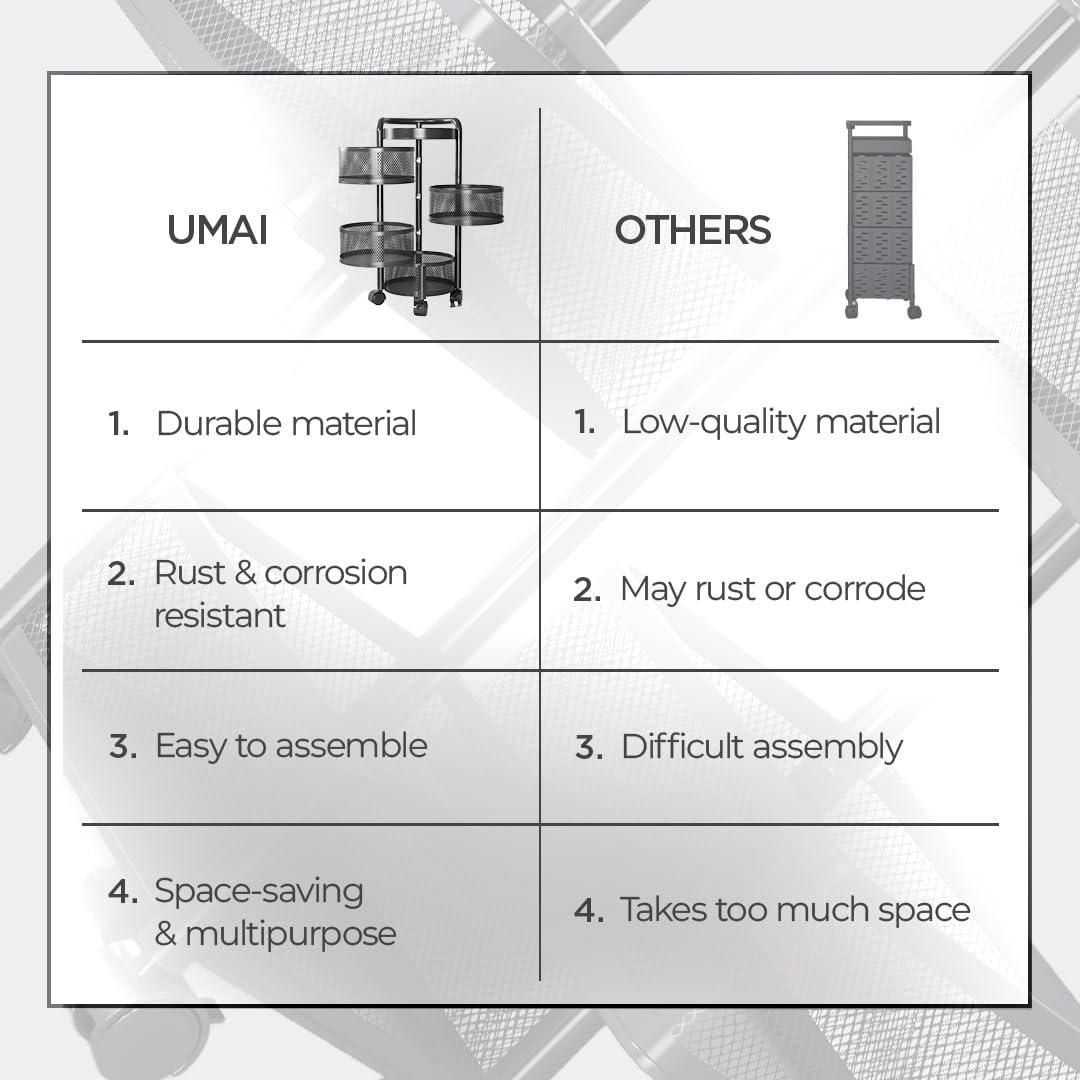 | UMAI | OTHERS |
|---|---|
| 1. Durable material | 1. Low-quality material |
| 2. Rust & corrosion resistant | 2. May rust or corrode |
| 3. Easy to assemble | 3. Difficult assembly |
| 4. Space-saving & multipurpose | 4. Takes too much space |