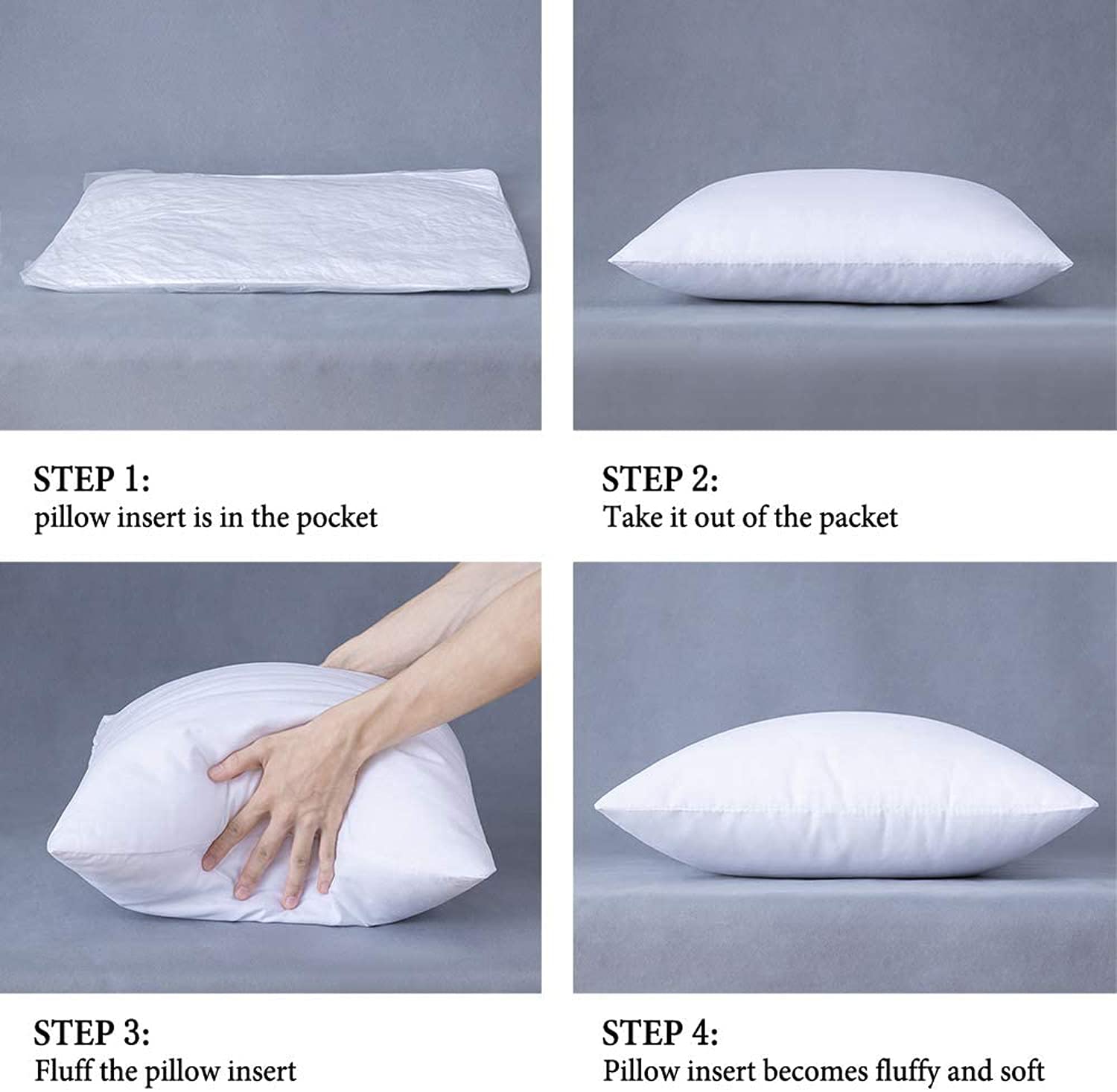 STEP 1:
pillow insert is in the pocket

STEP 2:
Take it out of the packet

STEP 3:
Fluff the pillow insert

STEP 4:
Pillow insert becomes fluffy and soft