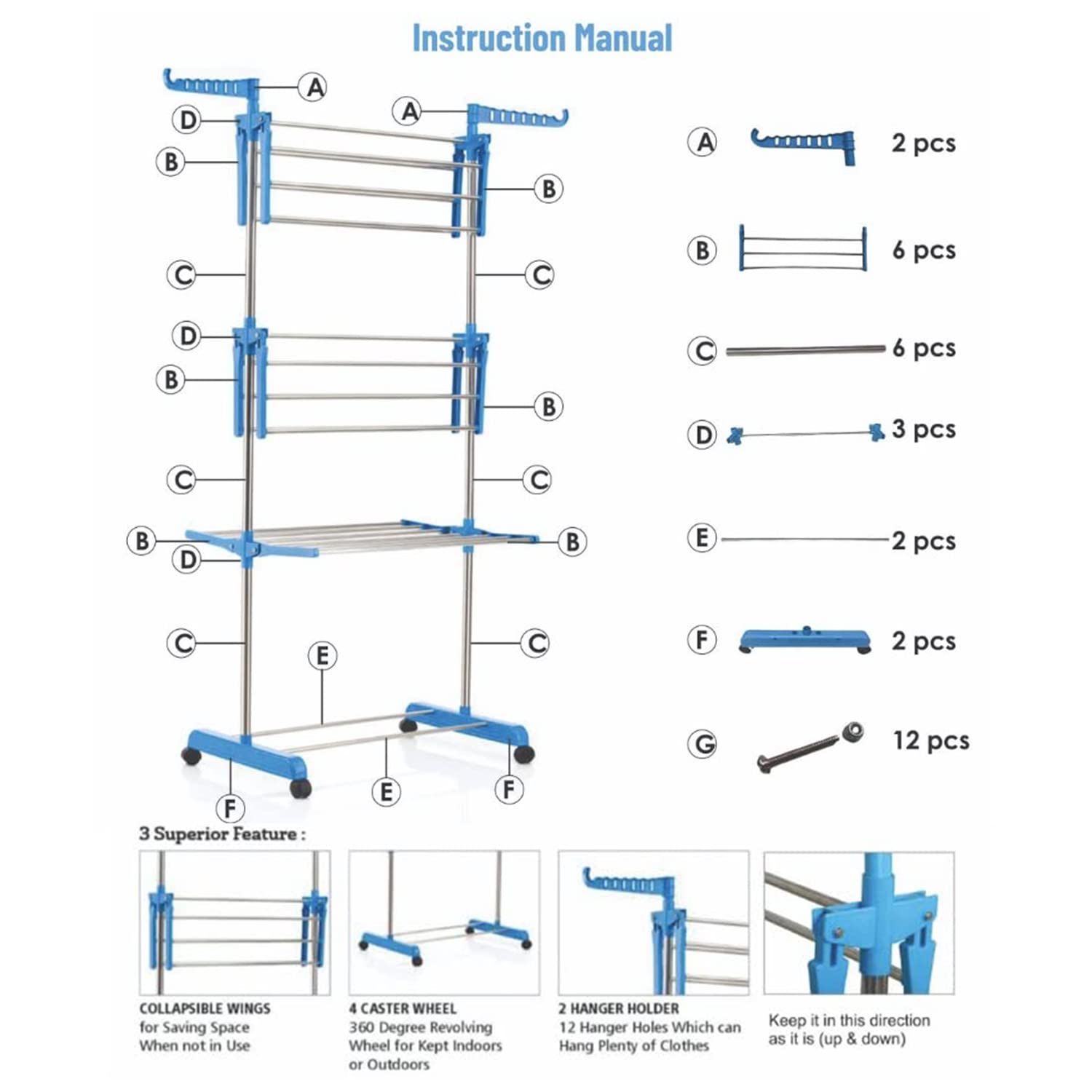 Instruction Manual

A
D
B
A
B
C
C
D
B
B
C
C
B
D
B
C
C
E
E
F
F

A 2 pcs
B 6 pcs
C 6 pcs
D 3 pcs
E 2 pcs
F 2 pcs
G 12 pcs

3 Superior Feature :

COLLAPSIBLE WINGS
for Saving Space
When not in Use

4 CASTER WHEEL
360 Degree Revolving
Wheel for Kept Indoors
or Outdoors

2 HANGER HOLDER
12 Hanger Holes Which can
Hang Plenty of Clothes

Keep it in this direction
as it is (up & down)