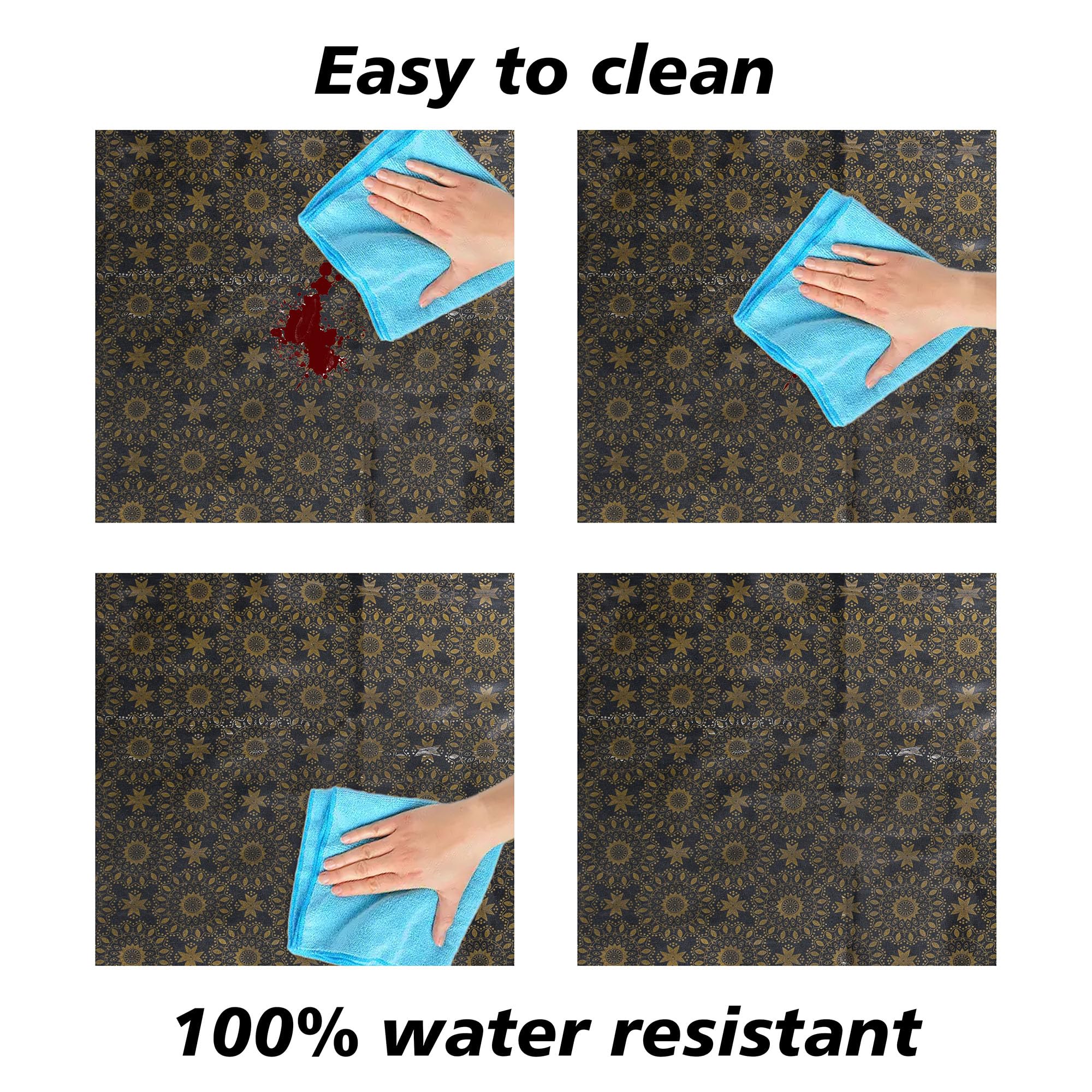 Easy to clean

100% water resistant