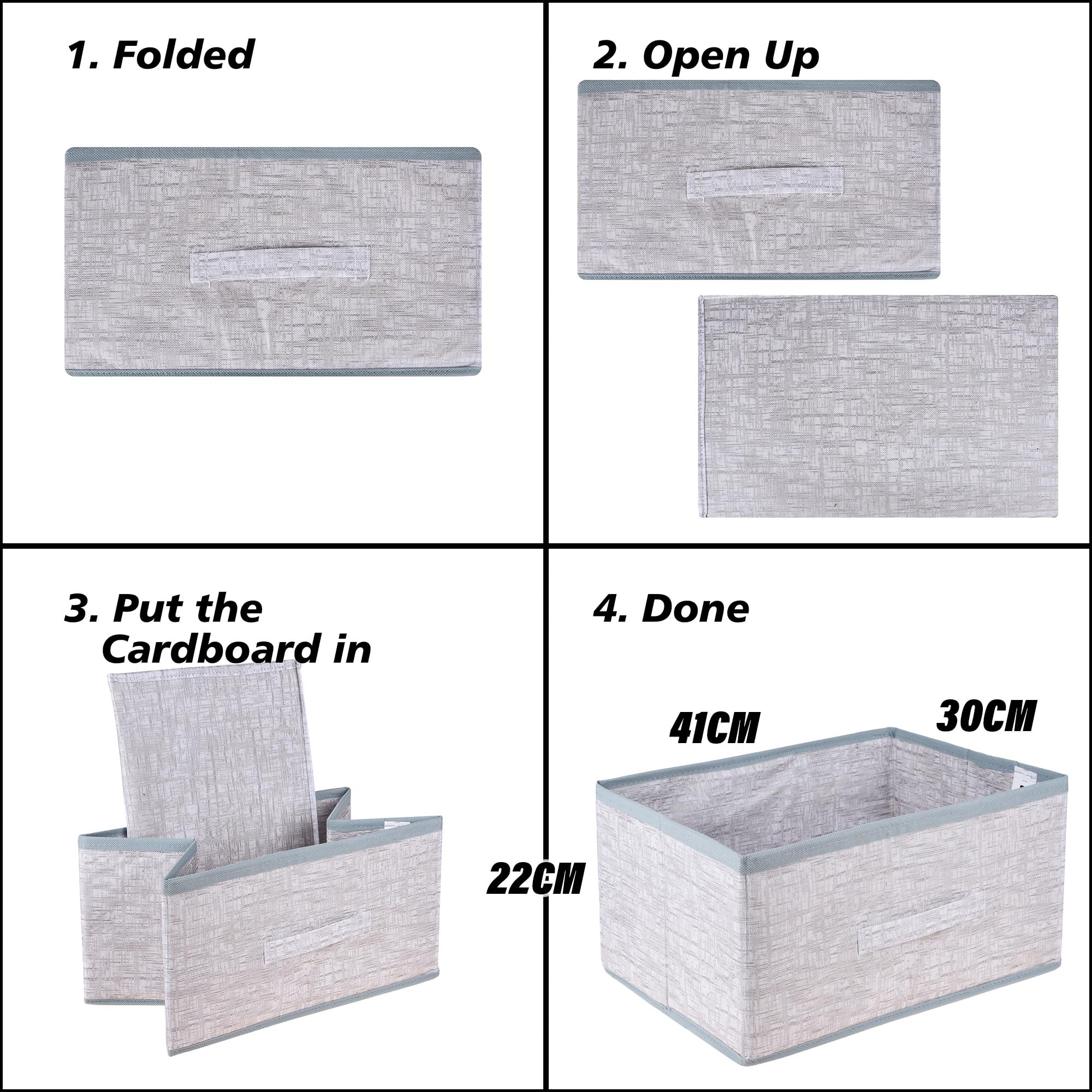 1. Folded

2. Open Up

3. Put the Cardboard in

4. Done

41CM

30CM

22CM