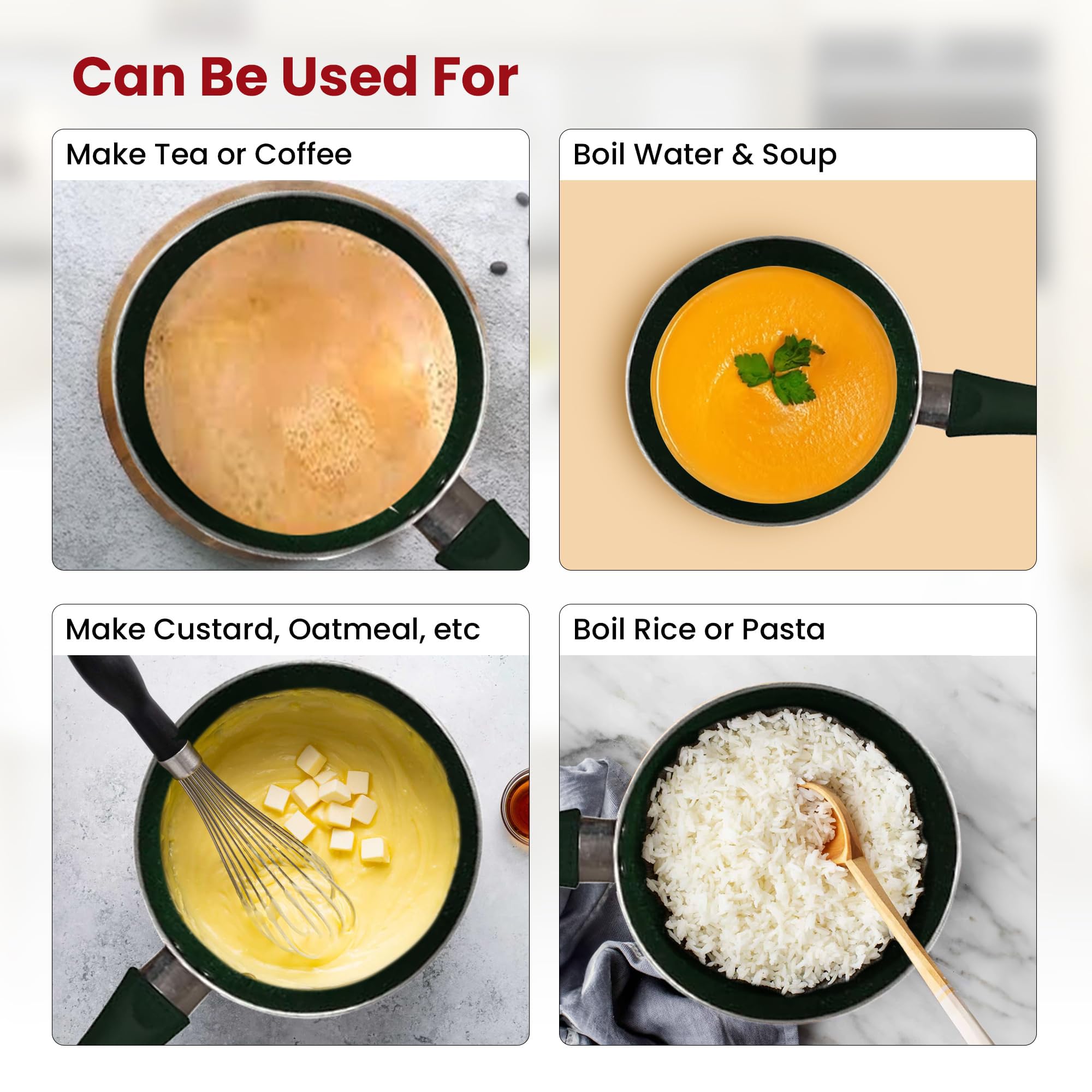 Can Be Used For

Make Tea or Coffee

Boil Water & Soup

Make Custard, Oatmeal, etc

Boil Rice or Pasta