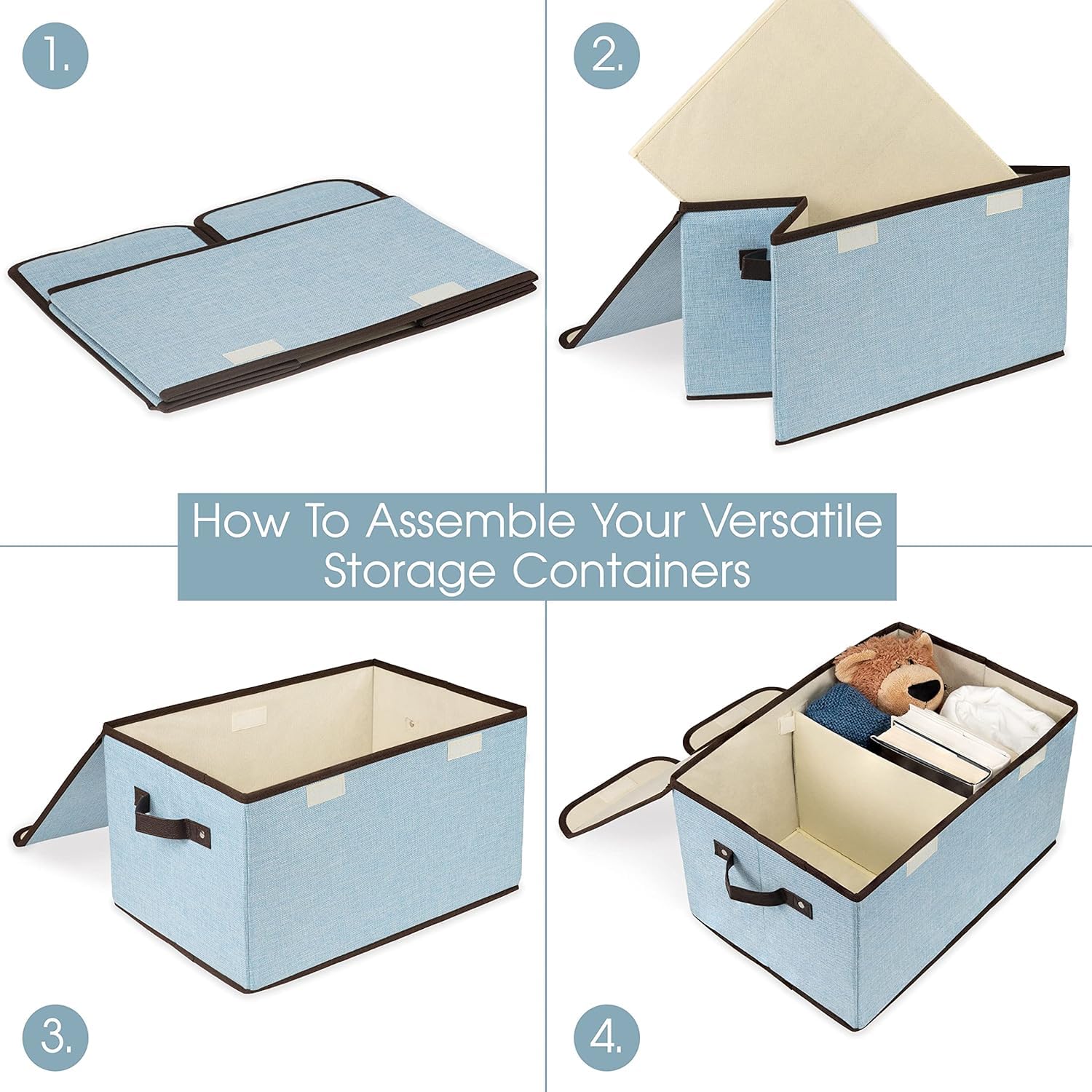 1.

2.

How To Assemble Your Versatile Storage Containers

3.

4.