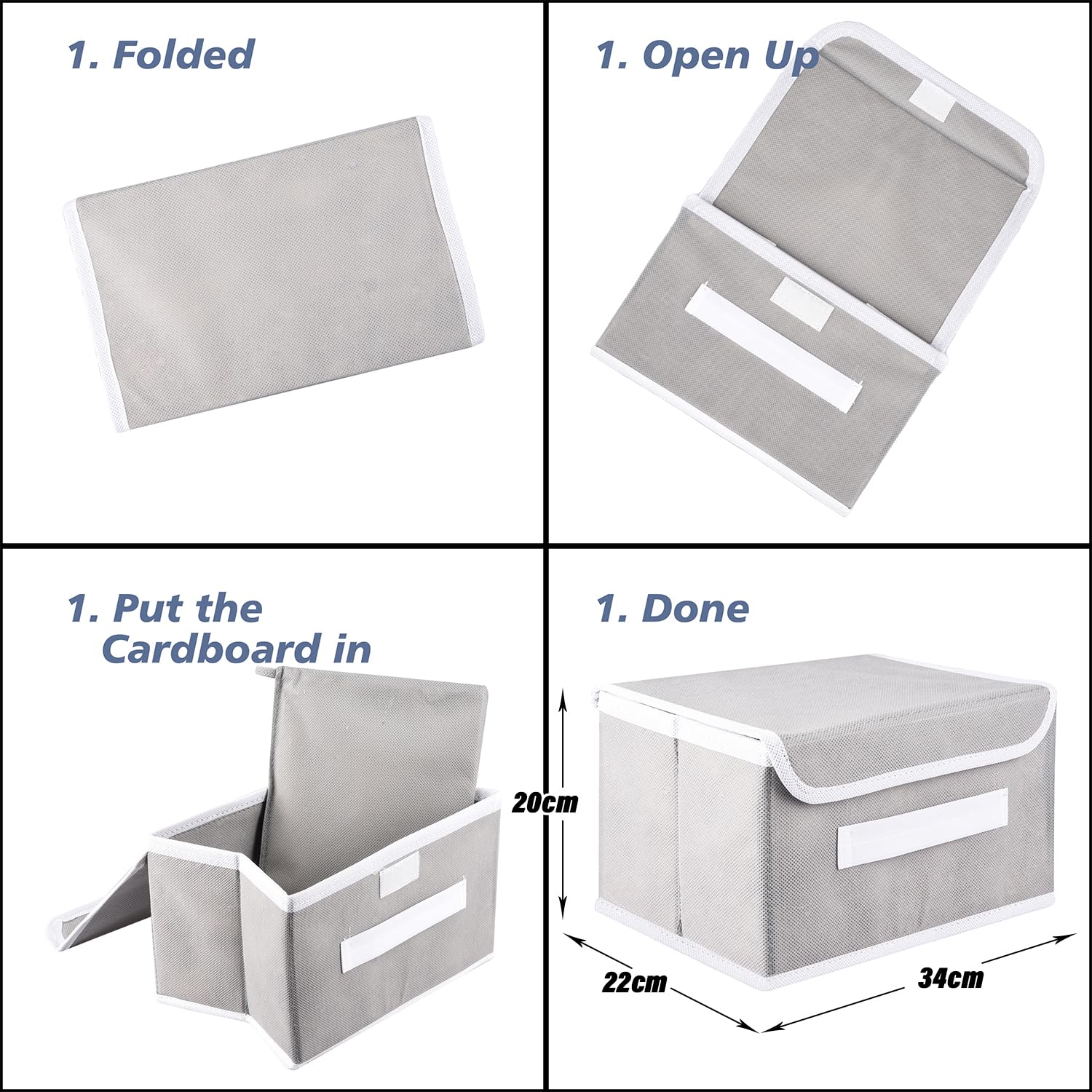 1. Folded

1. Open Up

1. Put the Cardboard in

1. Done

20cm

22cm

34cm