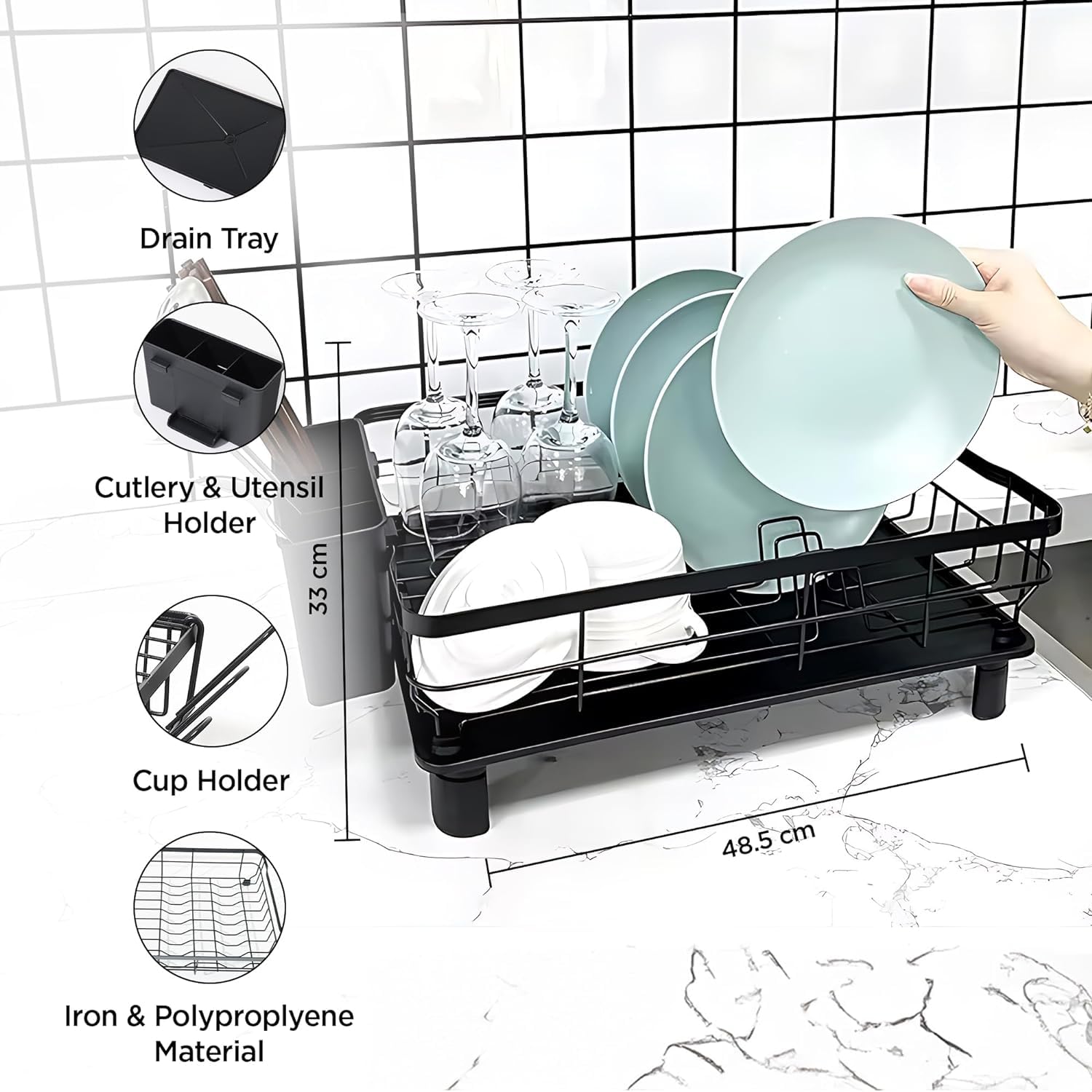 Drain Tray

Cutlery & Utensil Holder

Cup Holder

Iron & Polyproplyene Material

33 cm

48.5 cm