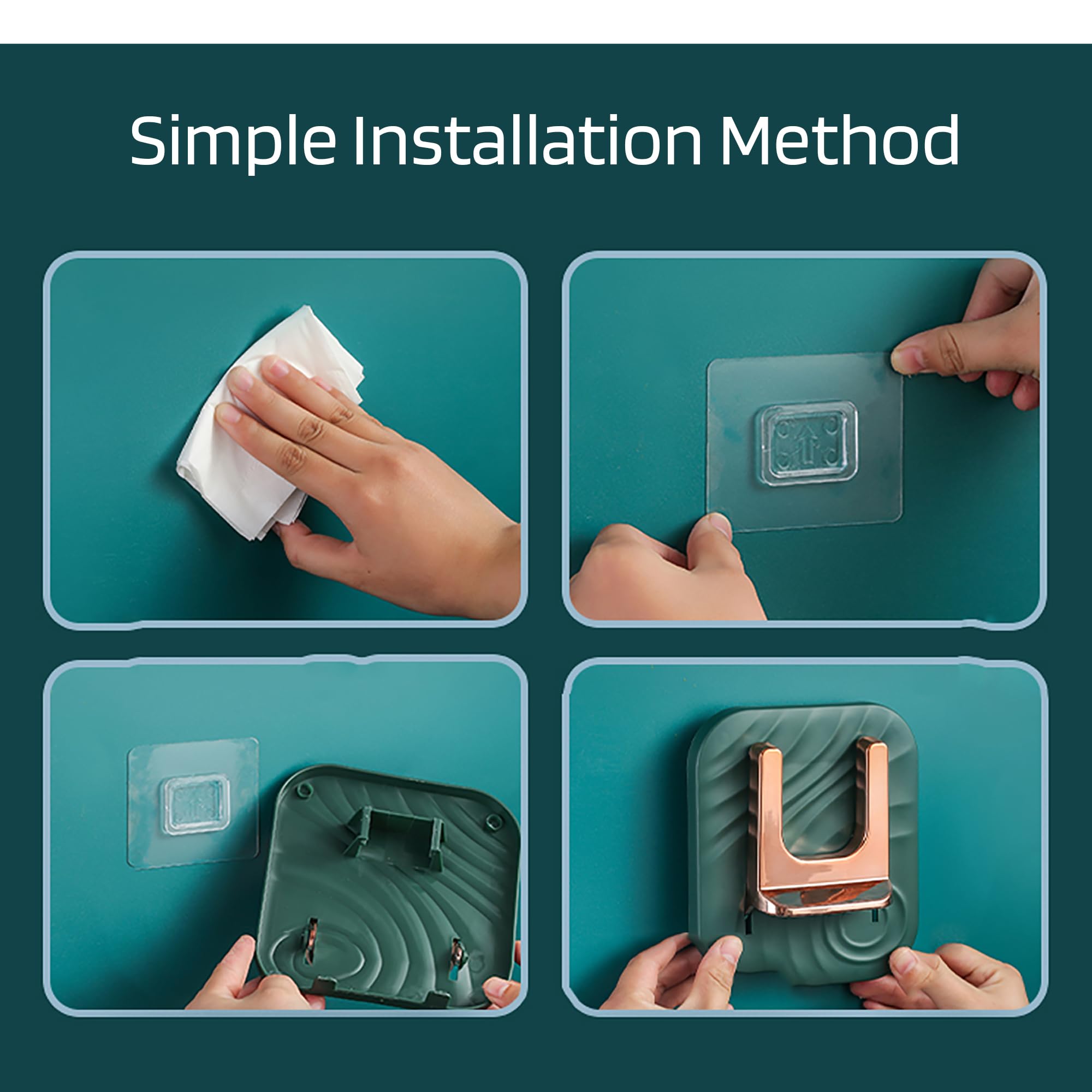 Simple Installation Method