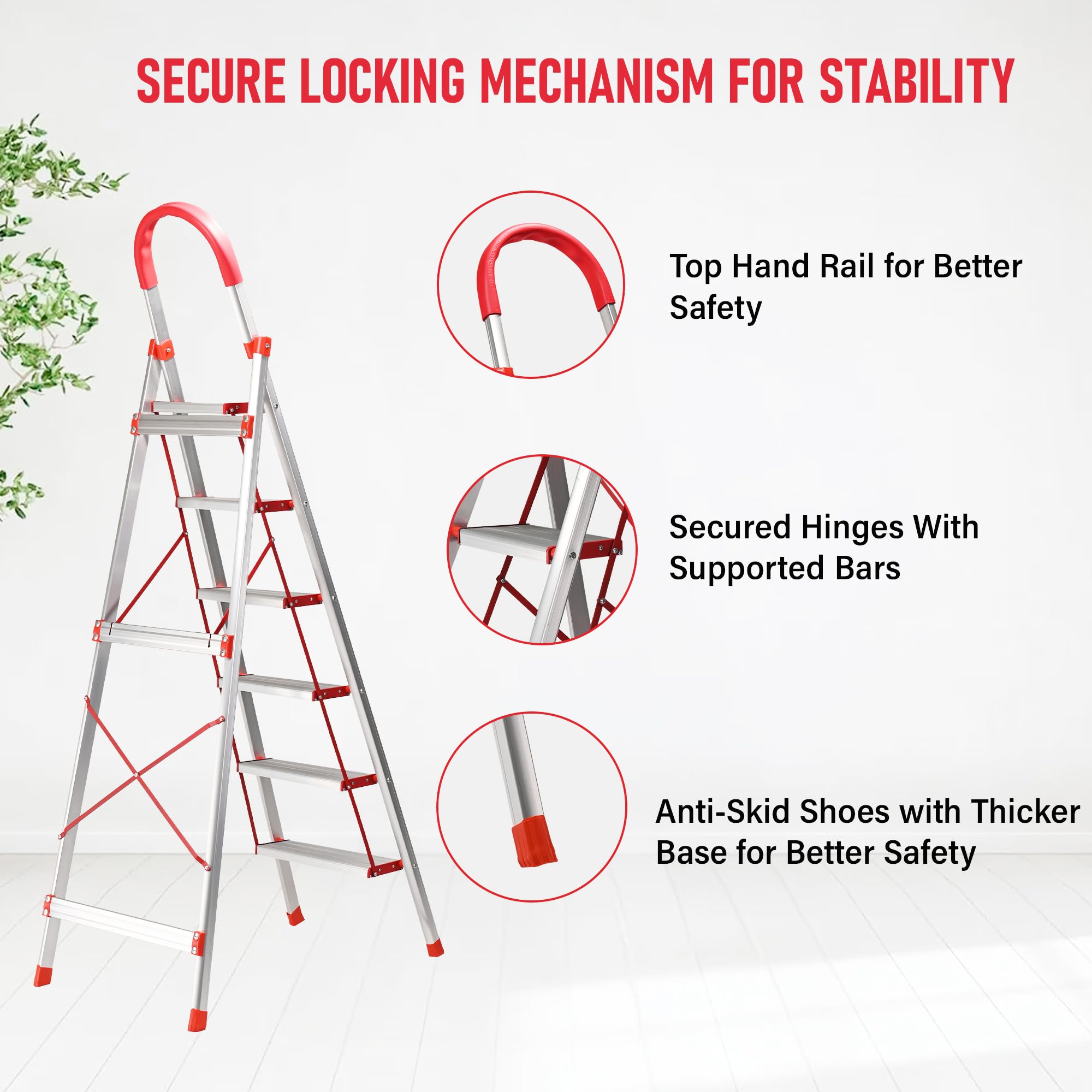 SECURE LOCKING MECHANISM FOR STABILITY

Top Hand Rail for Better Safety

Secured Hinges With Supported Bars

Anti-Skid Shoes with Thicker Base for Better Safety