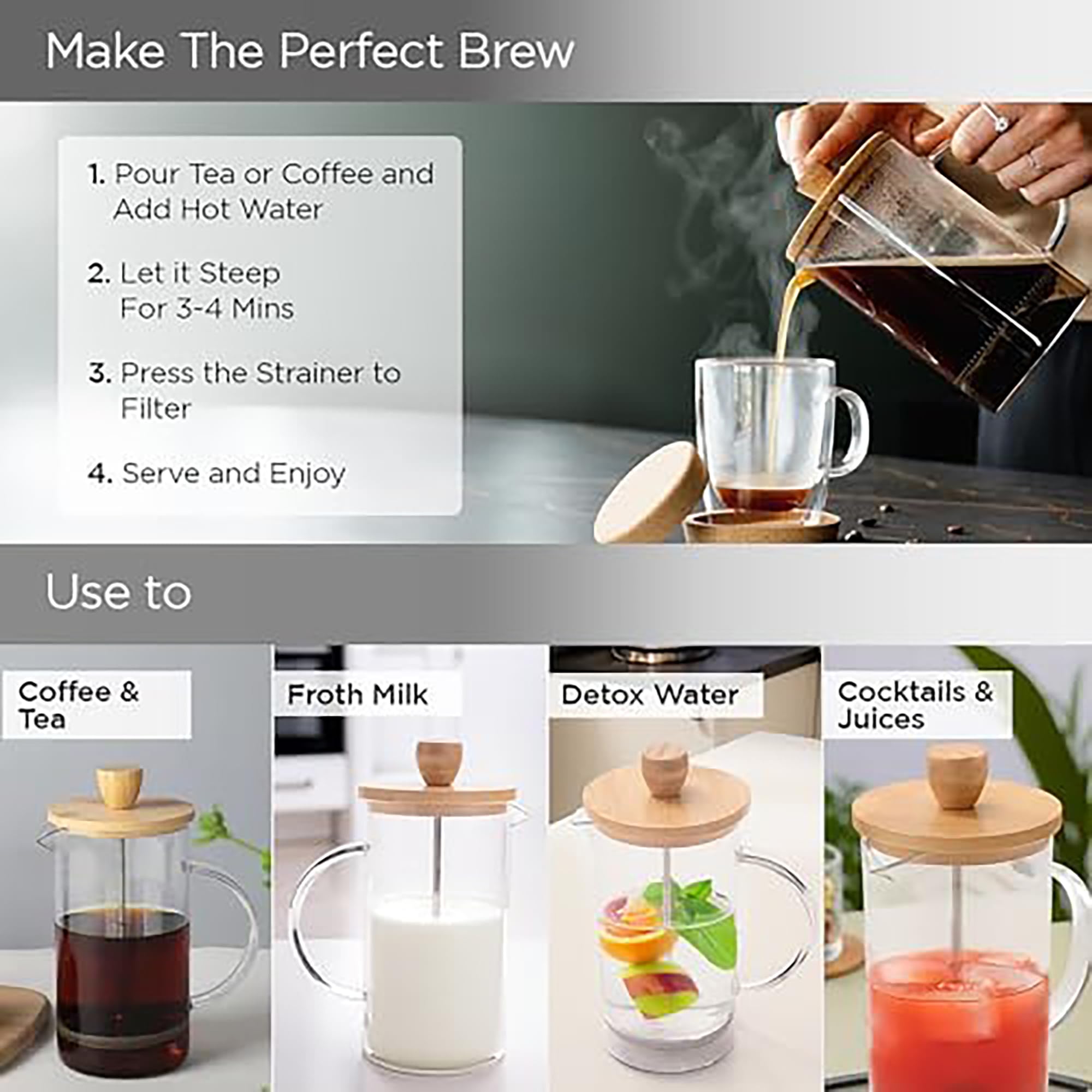 Make The Perfect Brew

1. Pour Tea or Coffee and Add Hot Water

2. Let it Steep For 3-4 Mins

3. Press the Strainer to Filter

4. Serve and Enjoy

Use to

Coffee & Tea

Froth Milk

Detox Water

Cocktails & Juices