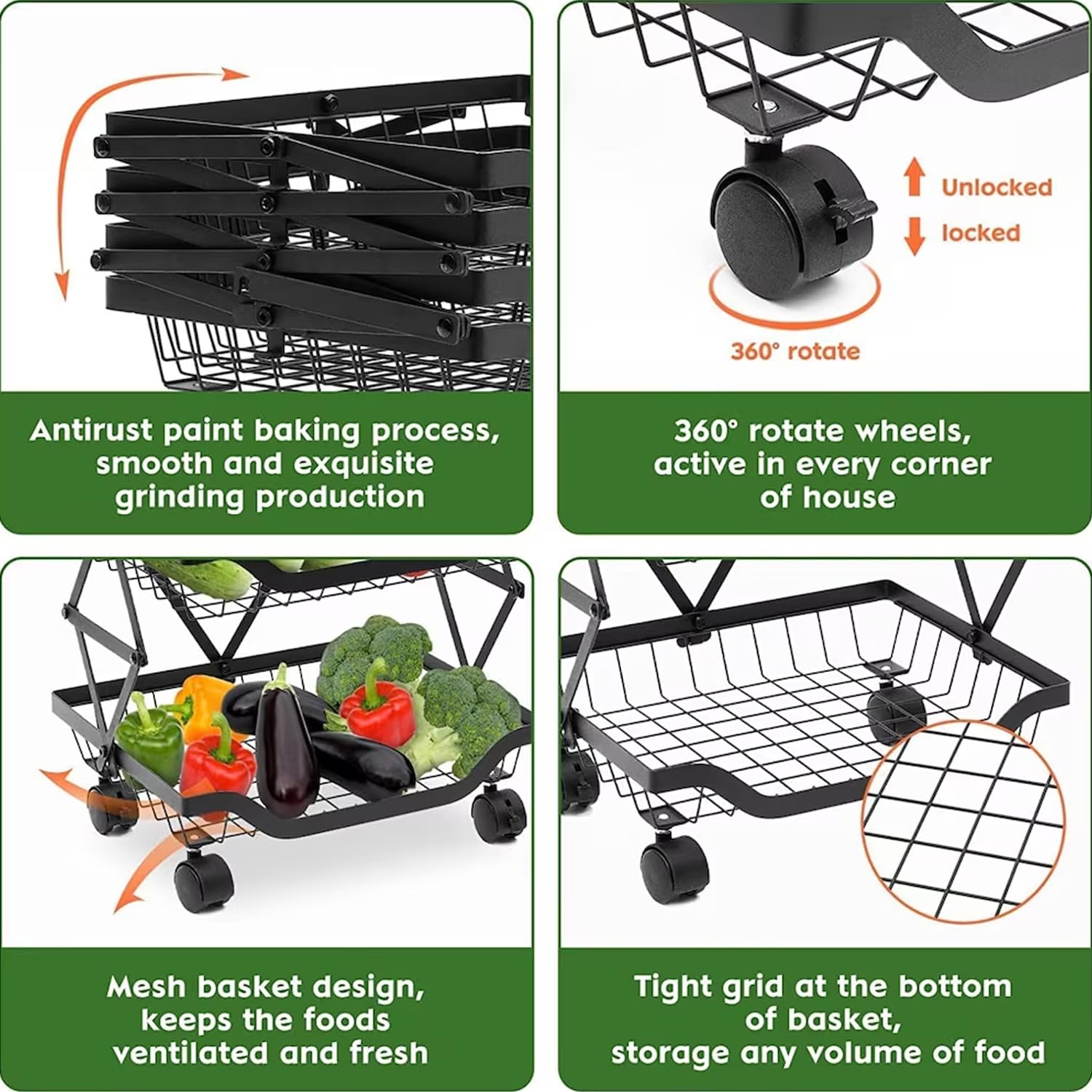 Antirust paint baking process, smooth and exquisite grinding production

Unlocked

locked

360° rotate

360° rotate wheels, active in every corner of house

Mesh basket design, keeps the foods ventilated and fresh

Tight grid at the bottom of basket, storage any volume of food