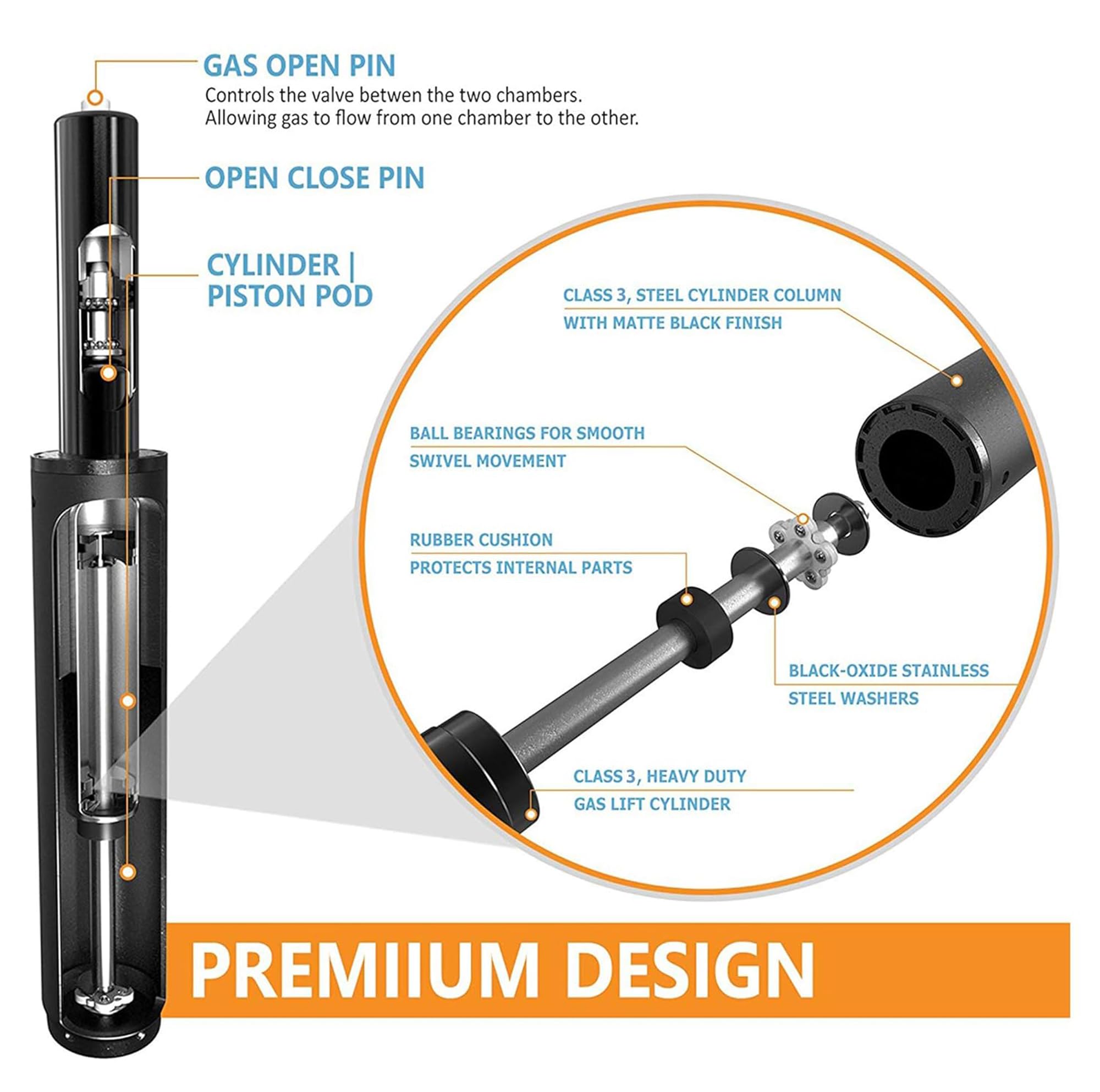 GAS OPEN PIN
Controls the valve betwen the two chambers. Allowing gas to flow from one chamber to the other.

OPEN CLOSE PIN

CYLINDER | PISTON POD

CLASS 3, STEEL CYLINDER COLUMN WITH MATTE BLACK FINISH

BALL BEARINGS FOR SMOOTH SWIVEL MOVEMENT

RUBBER CUSHION PROTECTS INTERNAL PARTS

BLACK-OXIDE STAINLESS STEEL WASHERS

CLASS 3, HEAVY DUTY GAS LIFT CYLINDER

PREMIIUM DESIGN