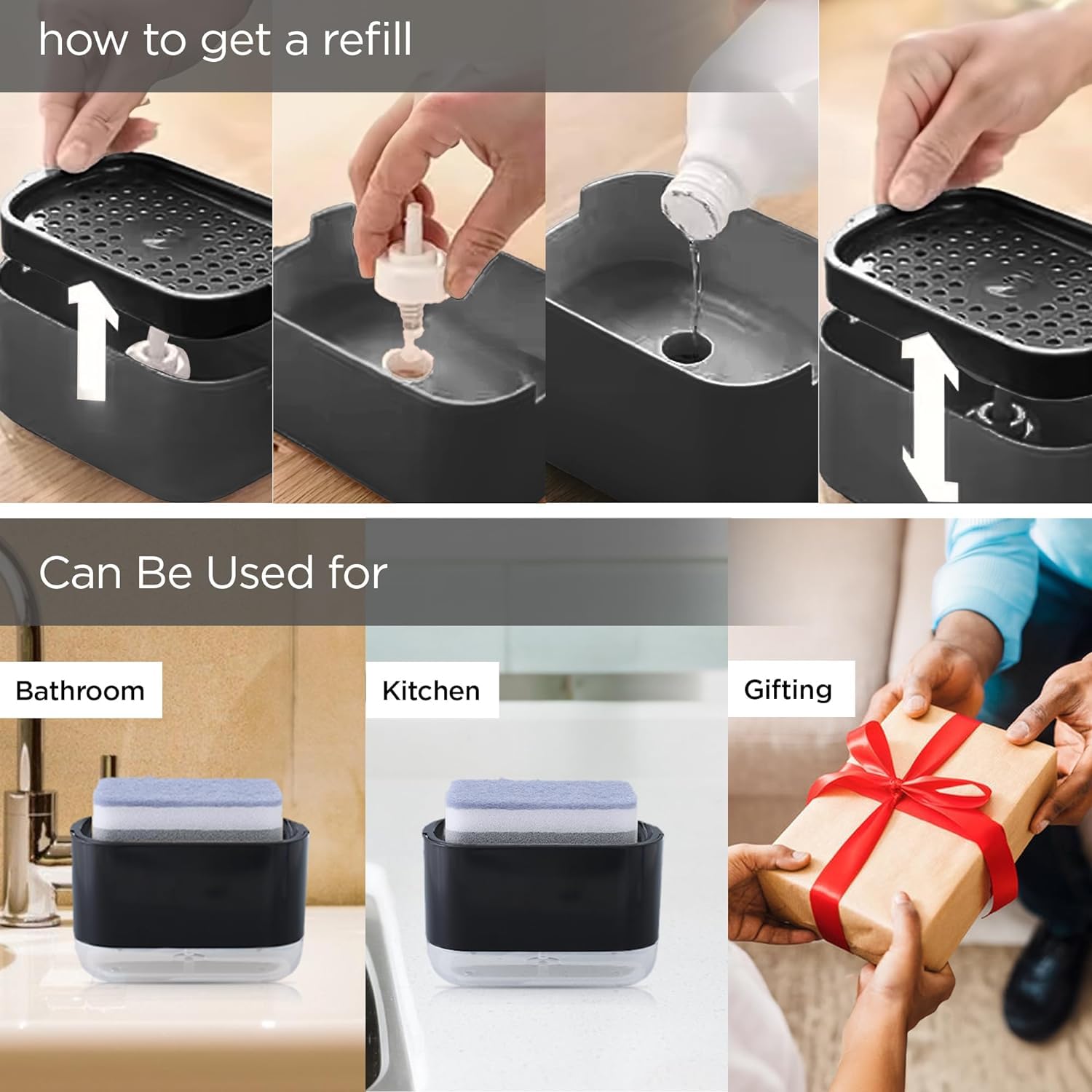 how to get a refill

Can Be Used for

Bathroom

Kitchen

Gifting