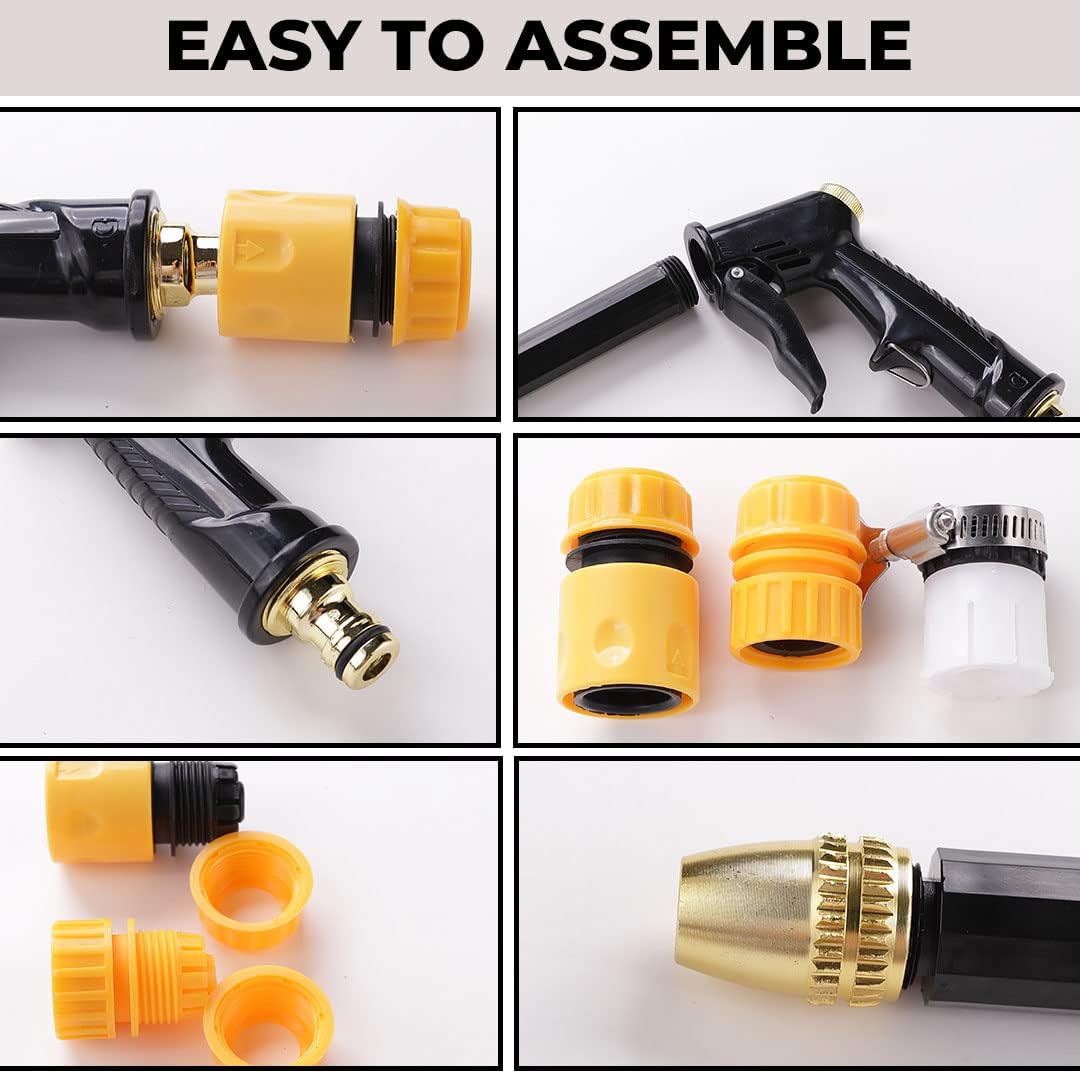 EASY TO ASSEMBLE