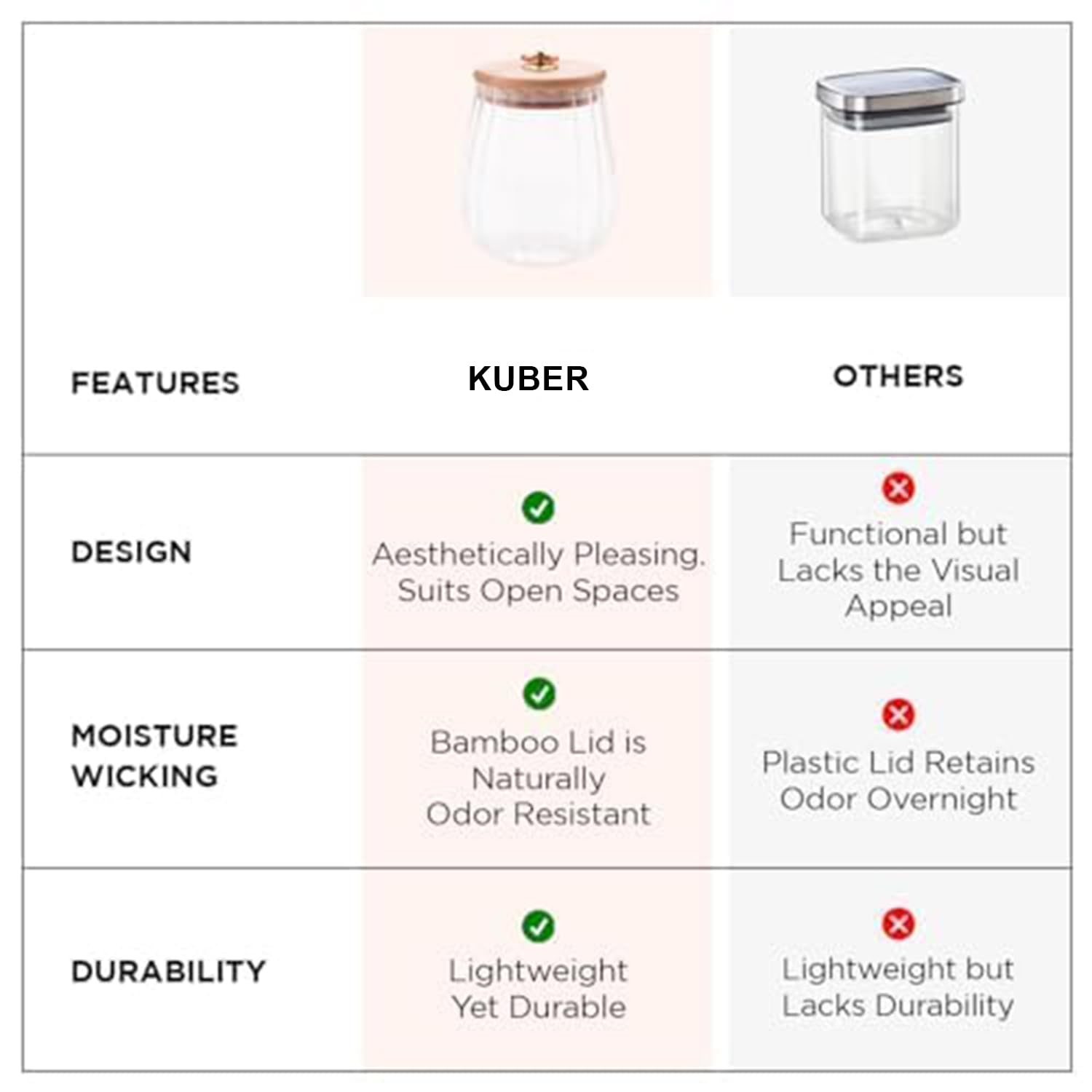 | FEATURES | KUBER | OTHERS |
|---|---|---|
| DESIGN | Aesthetically Pleasing. Suits Open Spaces | Functional but Lacks the Visual Appeal |
| MOISTURE WICKING | Bamboo Lid is Naturally Odor Resistant | Plastic Lid Retains Odor Overnight |
| DURABILITY | Lightweight Yet Durable | Lightweight but Lacks Durability |