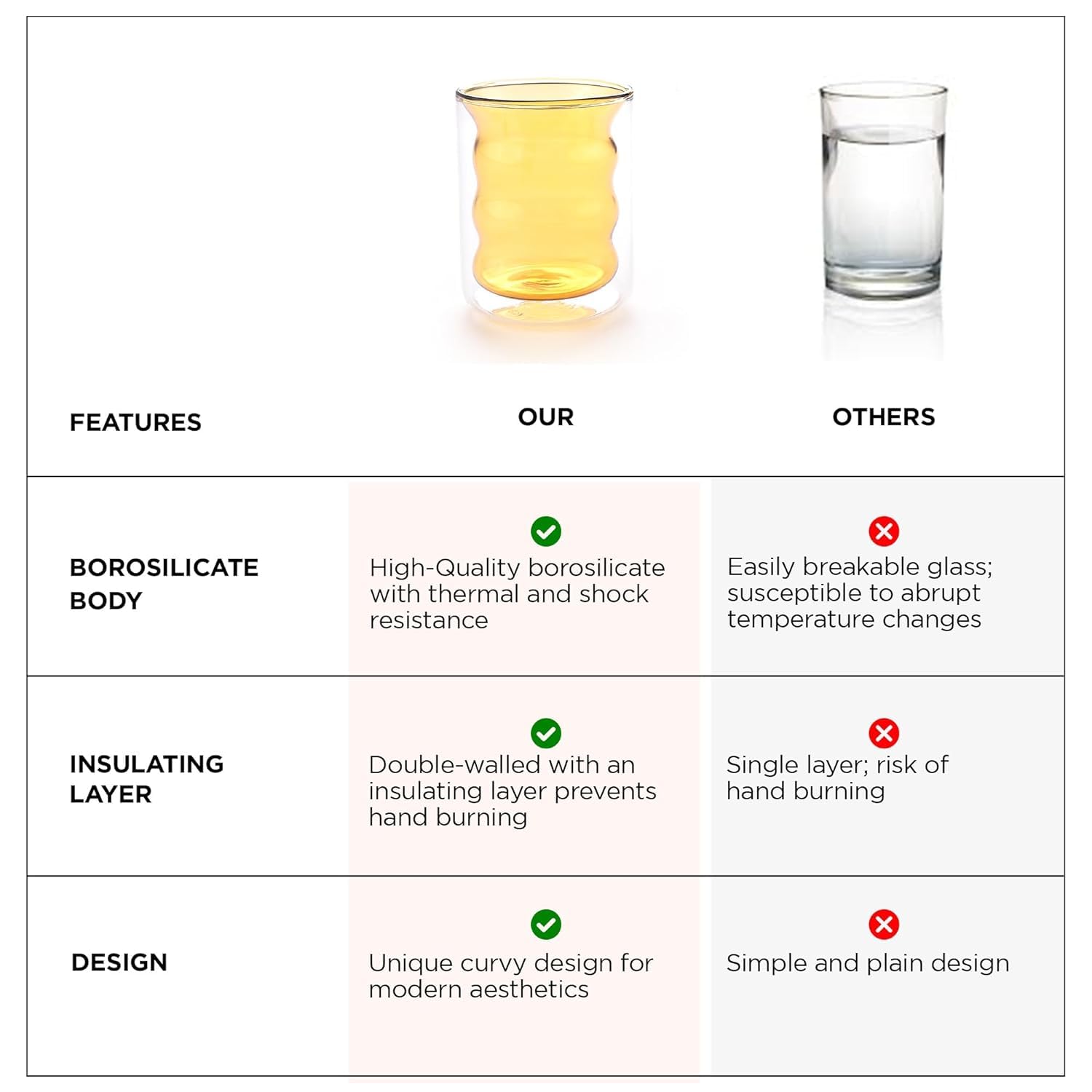 | FEATURES | OUR | OTHERS |
|---|---|---|
| BOROSILICATE BODY | High-Quality borosilicate with thermal and shock resistance | Easily breakable glass; susceptible to abrupt temperature changes |
| INSULATING LAYER | Double-walled with an insulating layer prevents hand burning | Single layer; risk of hand burning |
| DESIGN | Unique curvy design for modern aesthetics | Simple and plain design |