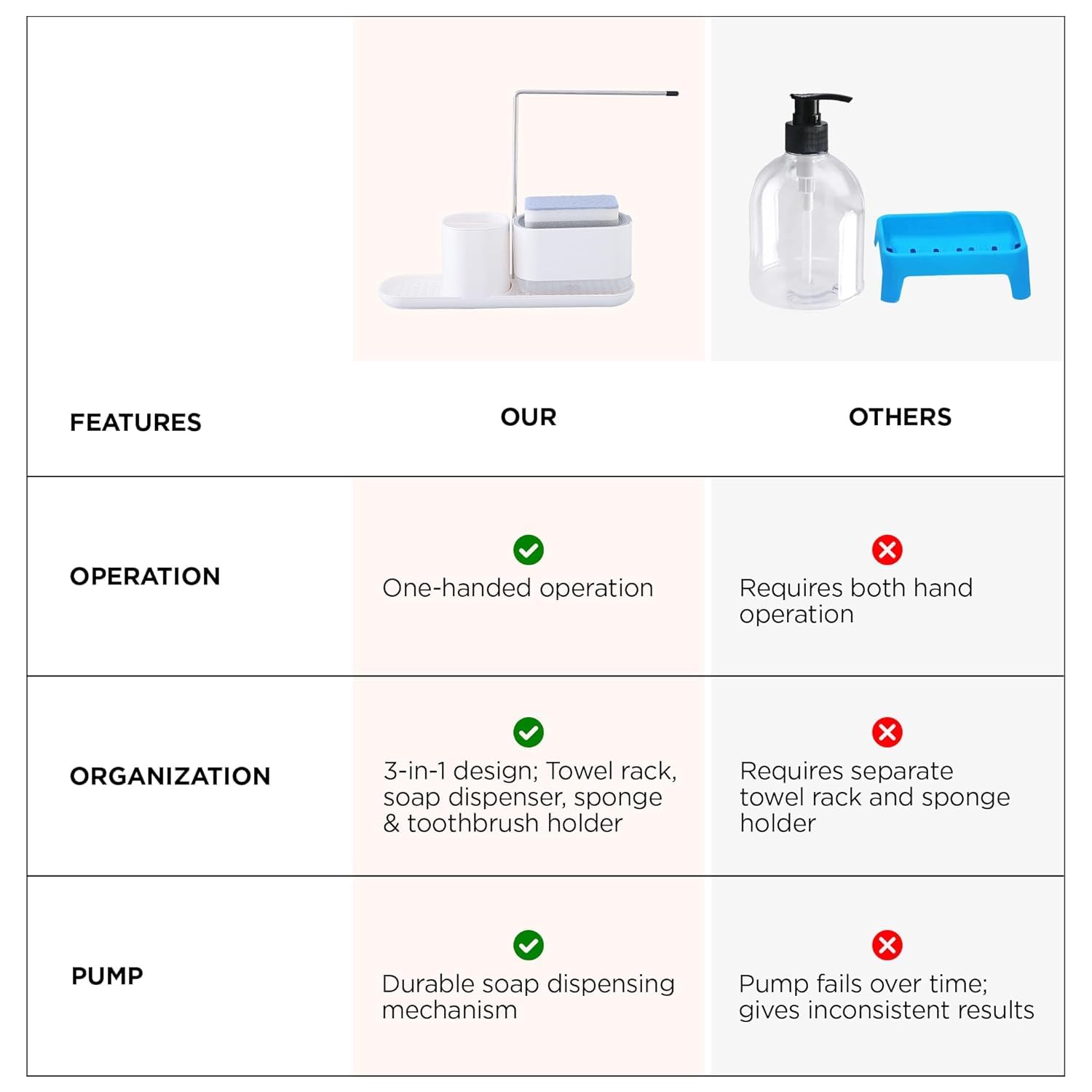 | FEATURES | OUR | OTHERS |
|---|---|---|
| OPERATION | One-handed operation | Requires both hand operation |
| ORGANIZATION | 3-in-1 design; Towel rack, soap dispenser, sponge & toothbrush holder | Requires separate towel rack and sponge holder |
| PUMP | Durable soap dispensing mechanism | Pump fails over time; gives inconsistent results |