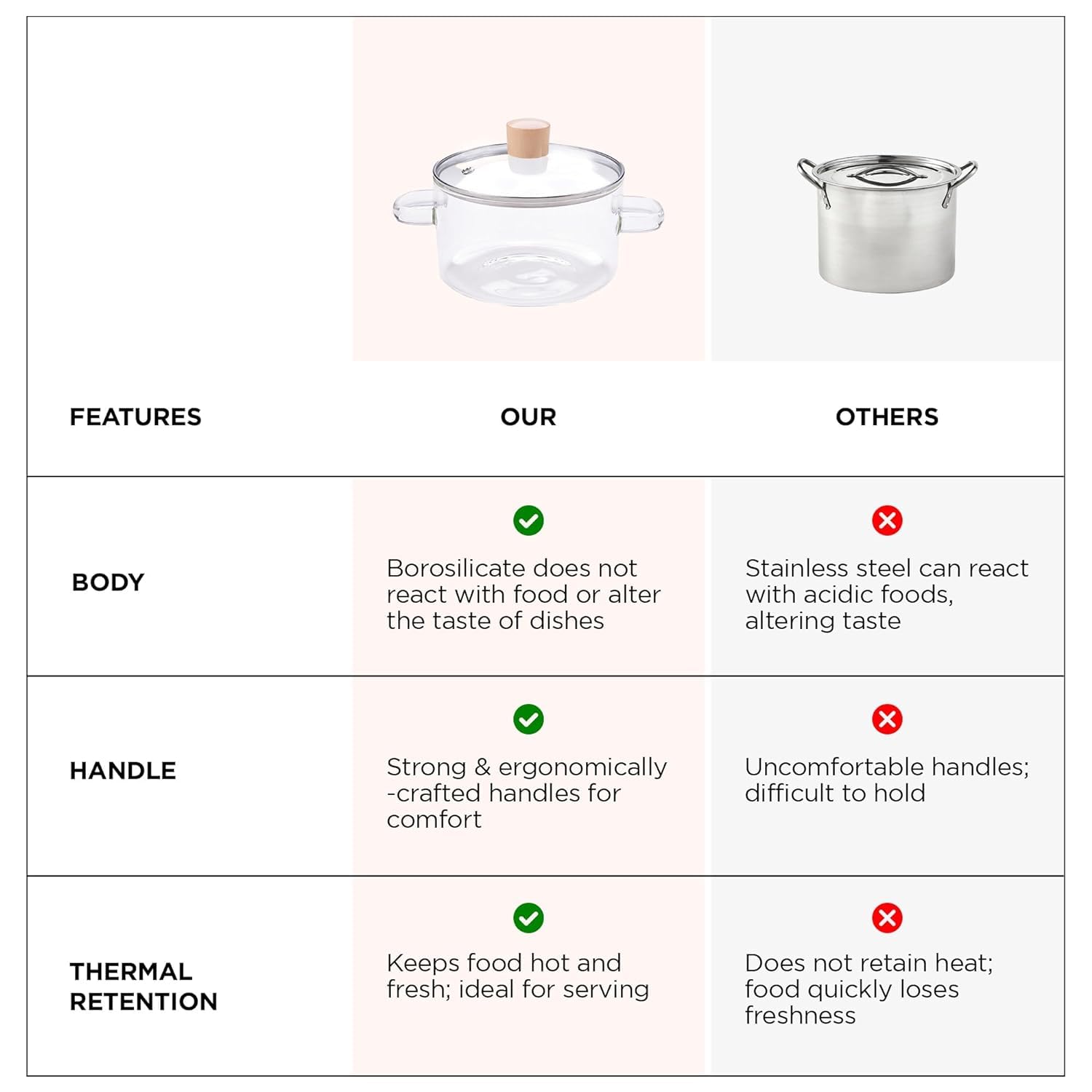 | FEATURES | OUR | OTHERS |
|---|---|---|
| BODY | Borosilicate does not react with food or alter the taste of dishes | Stainless steel can react with acidic foods, altering taste |
| HANDLE | Strong & ergonomically -crafted handles for comfort | Uncomfortable handles; difficult to hold |
| THERMAL RETENTION | Keeps food hot and fresh; ideal for serving | Does not retain heat; food quickly loses freshness |