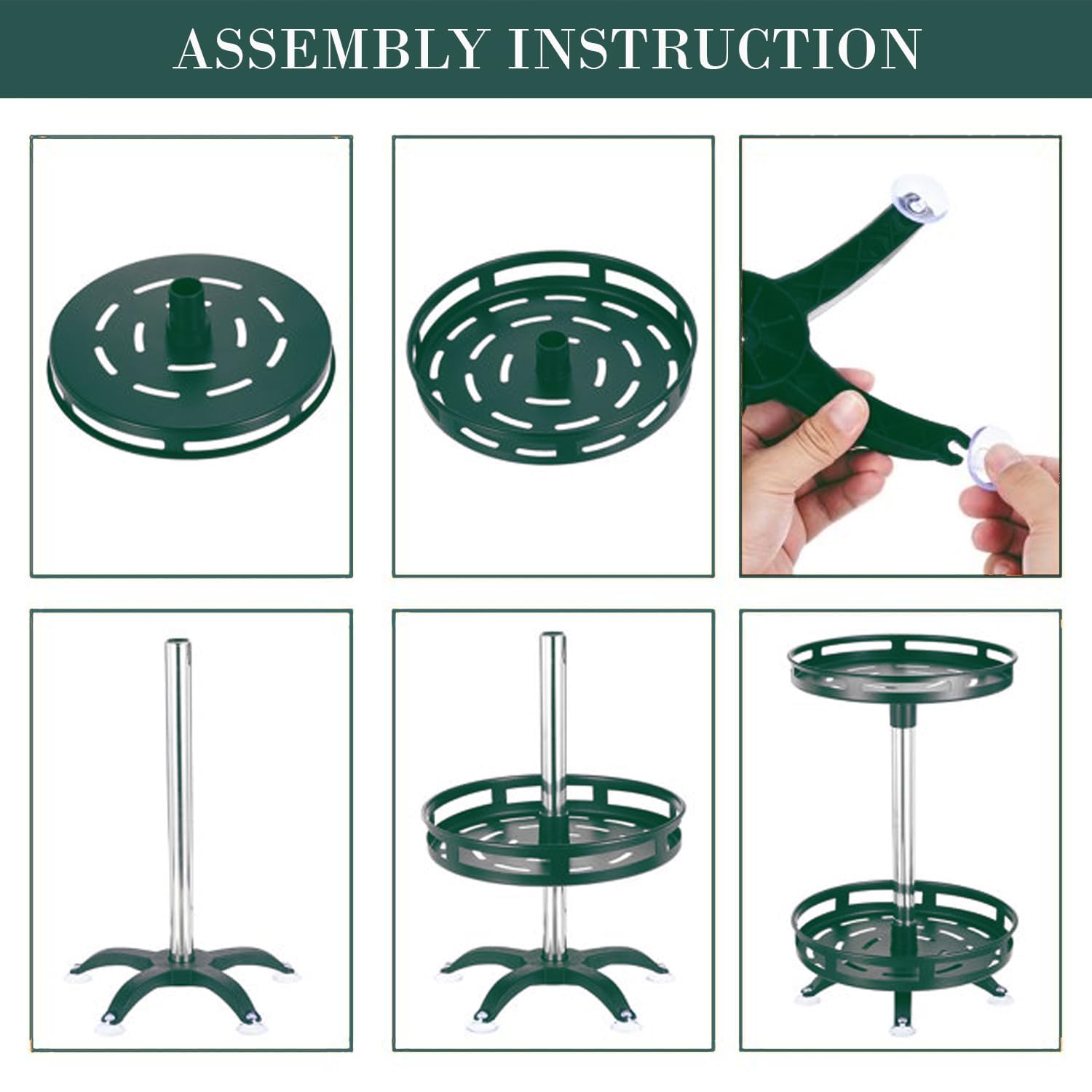 ASSEMBLY INSTRUCTION