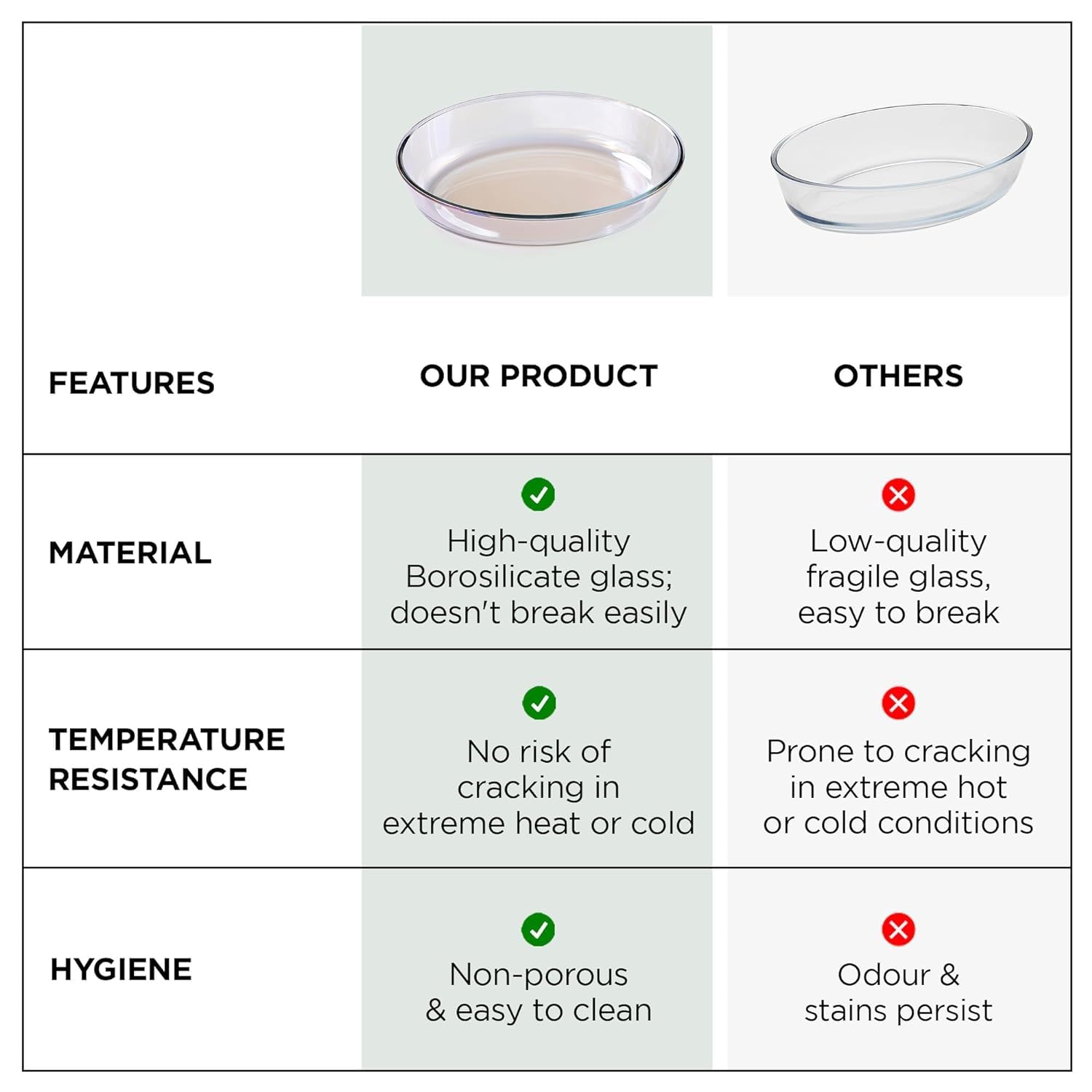 | FEATURES | OUR PRODUCT | OTHERS |
|---|---|---|
| MATERIAL | High-quality Borosilicate glass; doesn't break easily | Low-quality fragile glass, easy to break |
| TEMPERATURE RESISTANCE | No risk of cracking in extreme heat or cold | Prone to cracking in extreme hot or cold conditions |
| HYGIENE | Non-porous & easy to clean | Odour & stains persist |