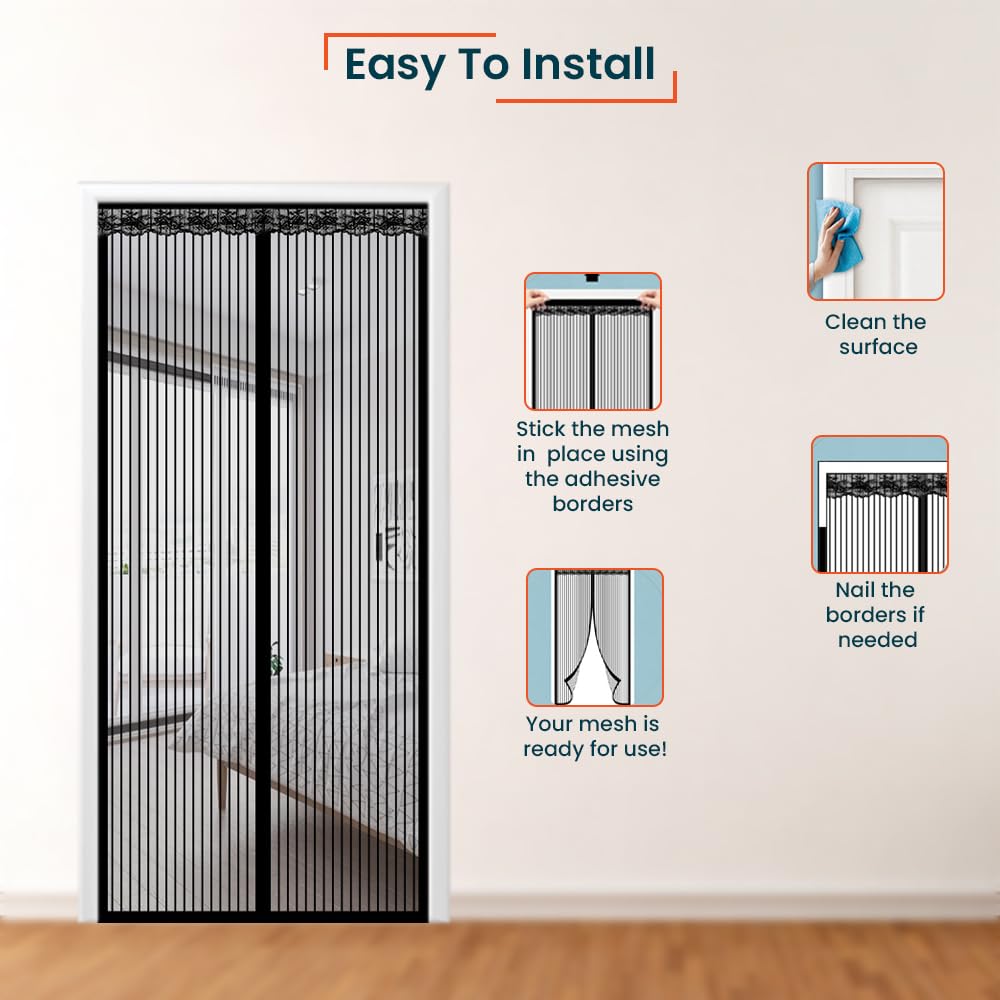 Easy To Install

Clean the surface

Stick the mesh in place using the adhesive borders

Nail the borders if needed

Your mesh is ready for use!