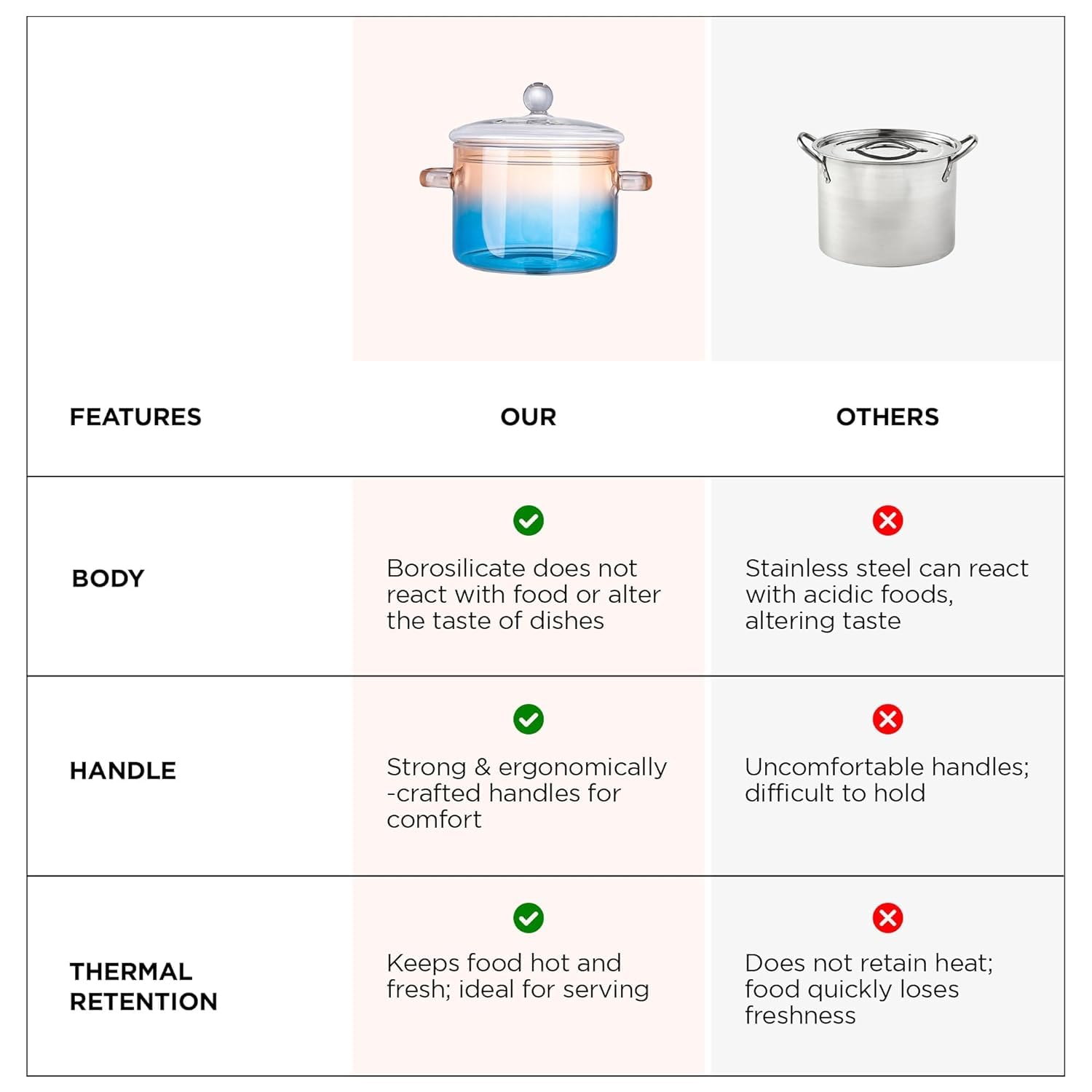 | FEATURES | OUR | OTHERS |
|---|---|---|
| BODY | Borosilicate does not react with food or alter the taste of dishes | Stainless steel can react with acidic foods, altering taste |
| HANDLE | Strong & ergonomically -crafted handles for comfort | Uncomfortable handles; difficult to hold |
| THERMAL RETENTION | Keeps food hot and fresh; ideal for serving | Does not retain heat; food quickly loses freshness |