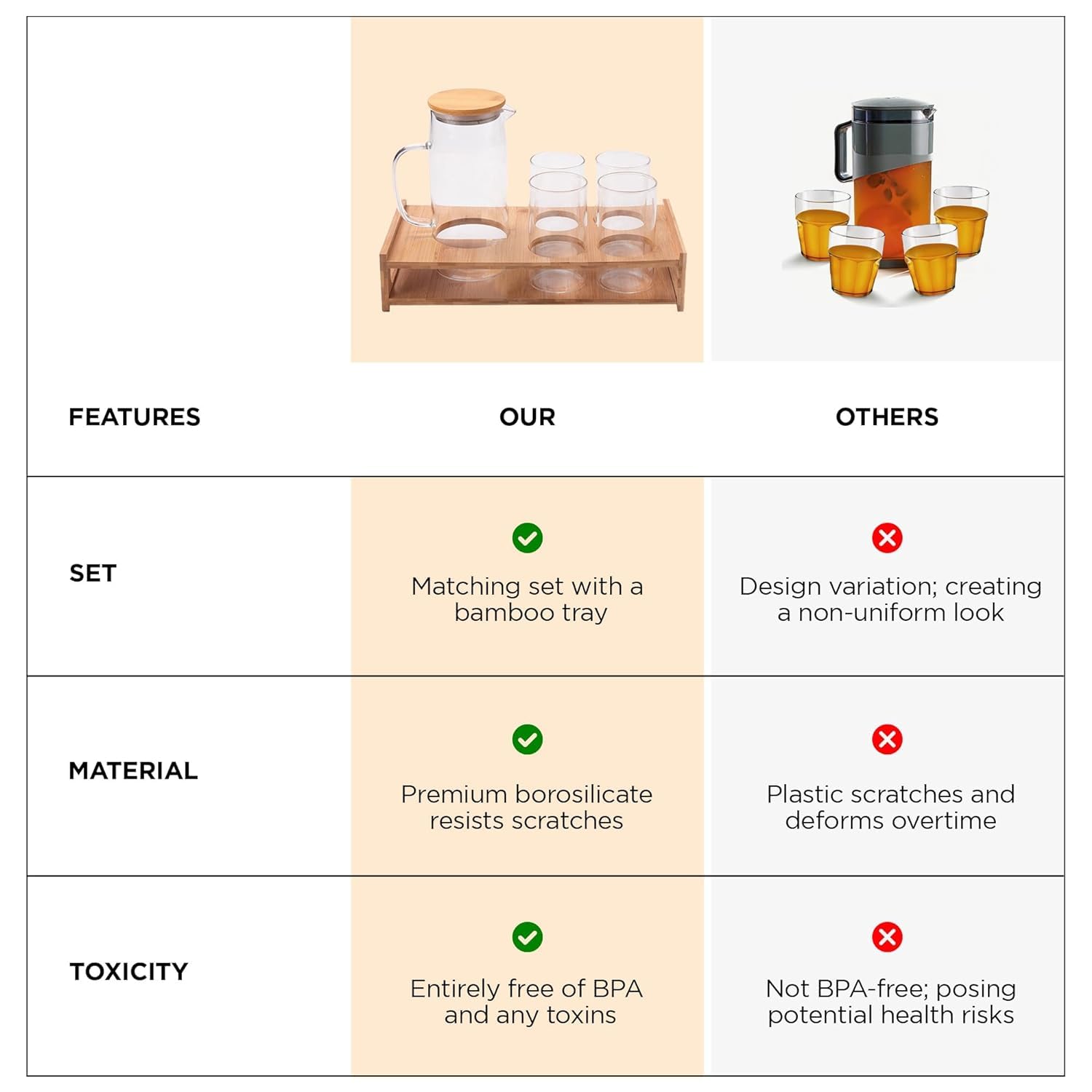 | FEATURES | OUR | OTHERS |
|---|---|---|
| SET | Matching set with a bamboo tray | Design variation; creating a non-uniform look |
| MATERIAL | Premium borosilicate resists scratches | Plastic scratches and deforms overtime |
| TOXICITY | Entirely free of BPA and any toxins | Not BPA-free; posing potential health risks |