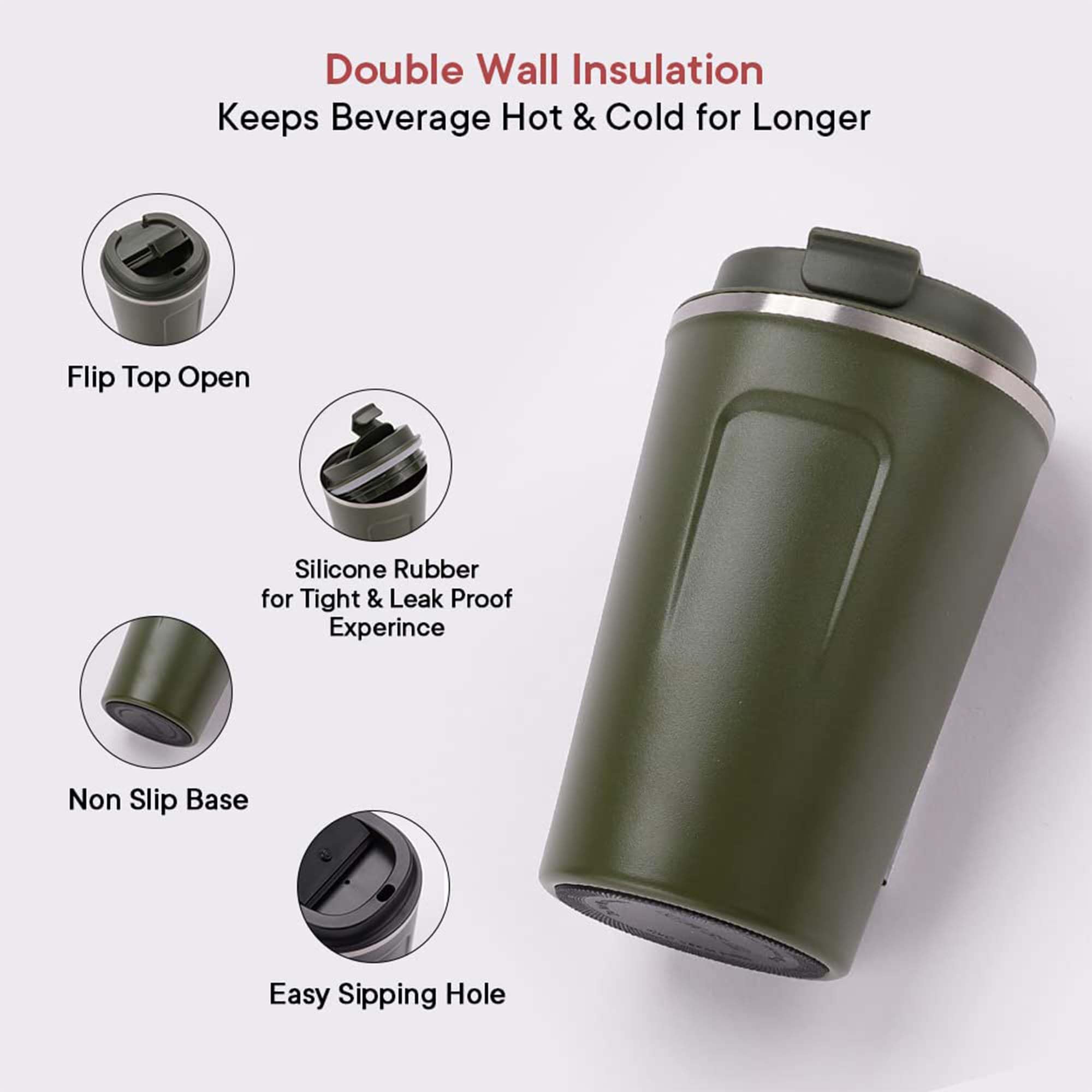 Double Wall Insulation
Keeps Beverage Hot & Cold for Longer

Flip Top Open

Silicone Rubber for Tight & Leak Proof Experince

Non Slip Base

Easy Sipping Hole