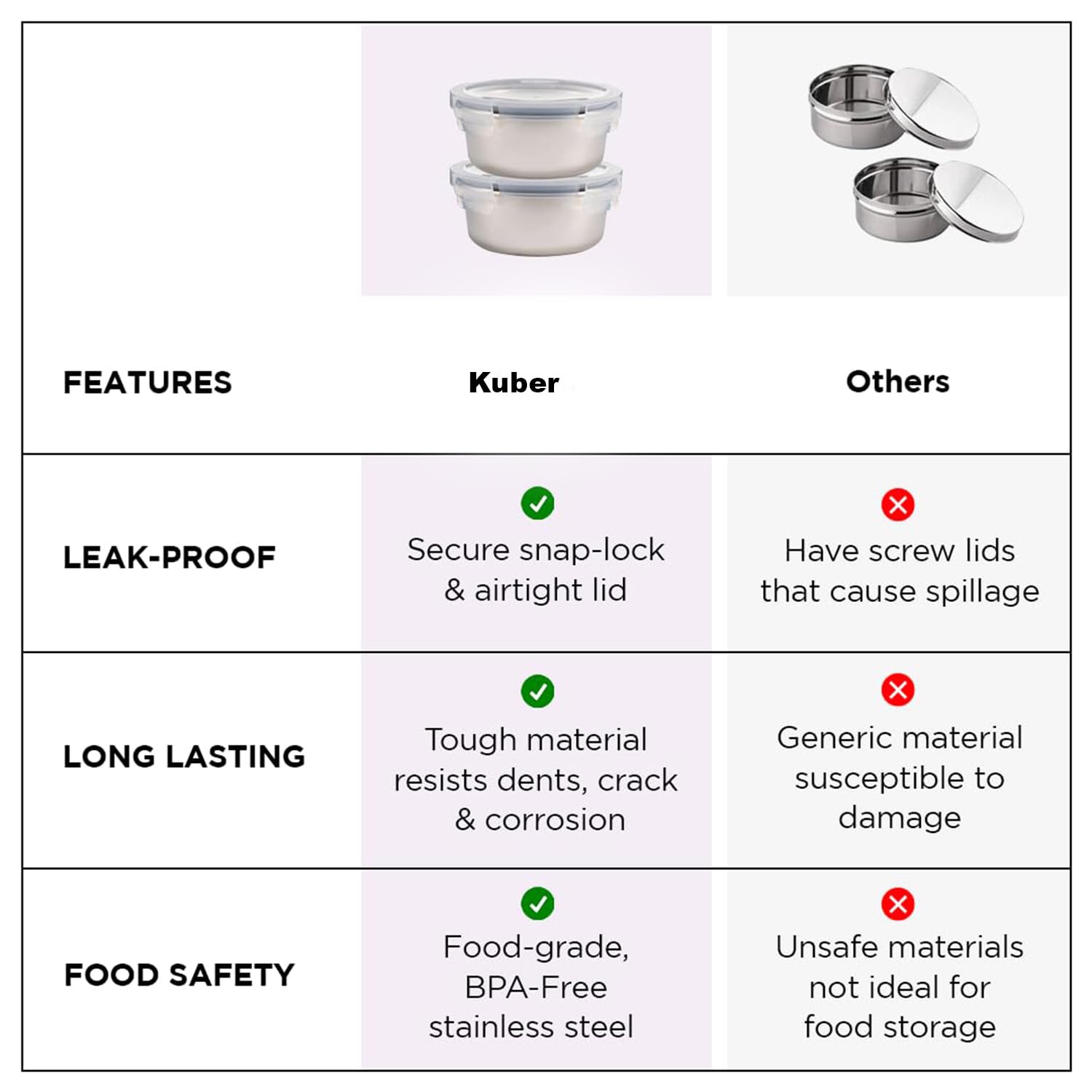 | FEATURES | Kuber | Others |
|---|---|---|
| LEAK-PROOF | Secure snap-lock & airtight lid | Have screw lids that cause spillage |
| LONG LASTING | Tough material resists dents, crack & corrosion | Generic material susceptible to damage |
| FOOD SAFETY | Food-grade, BPA-Free stainless steel | Unsafe materials not ideal for food storage |