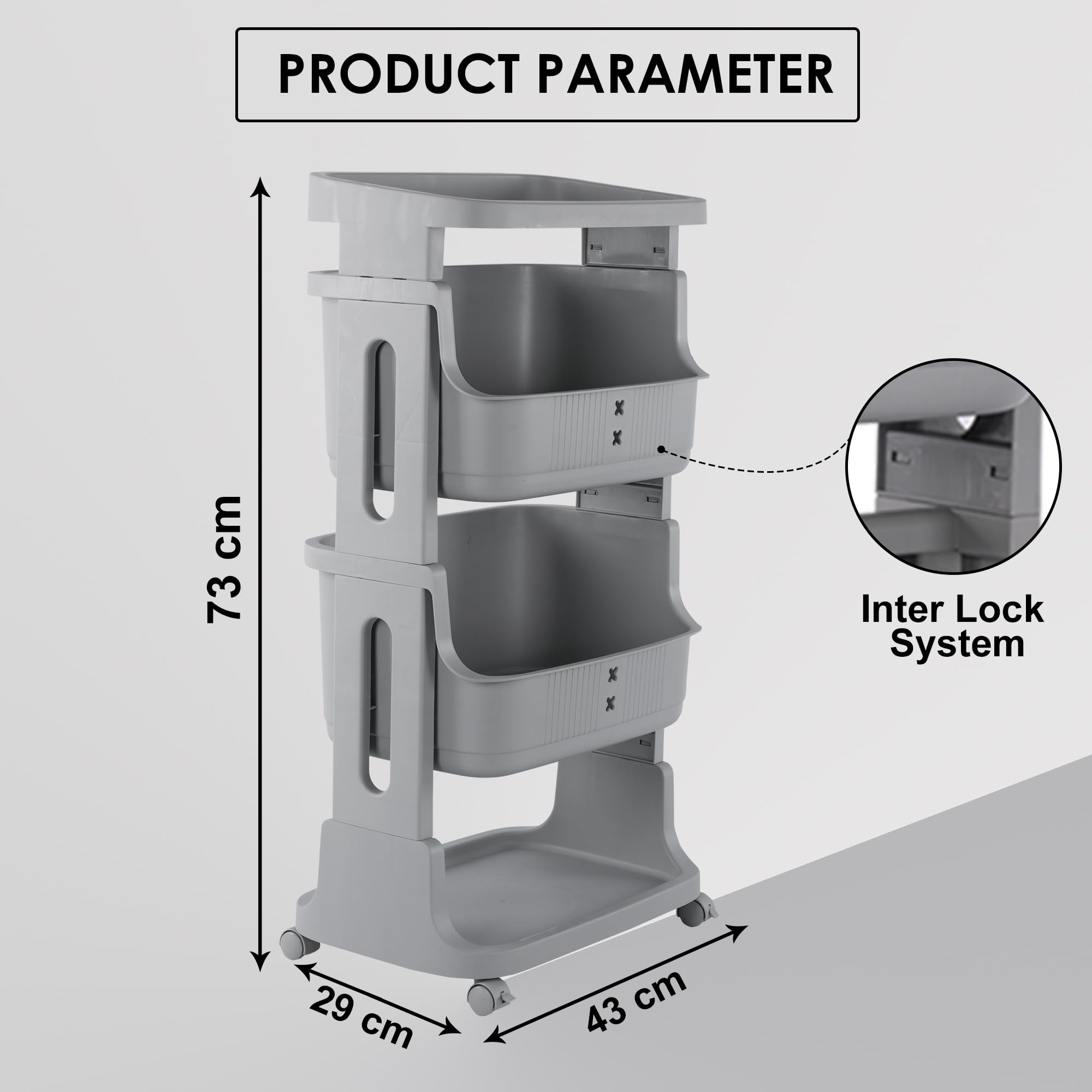 PRODUCT PARAMETER

73 cm

Inter Lock System

29 cm

43 cm