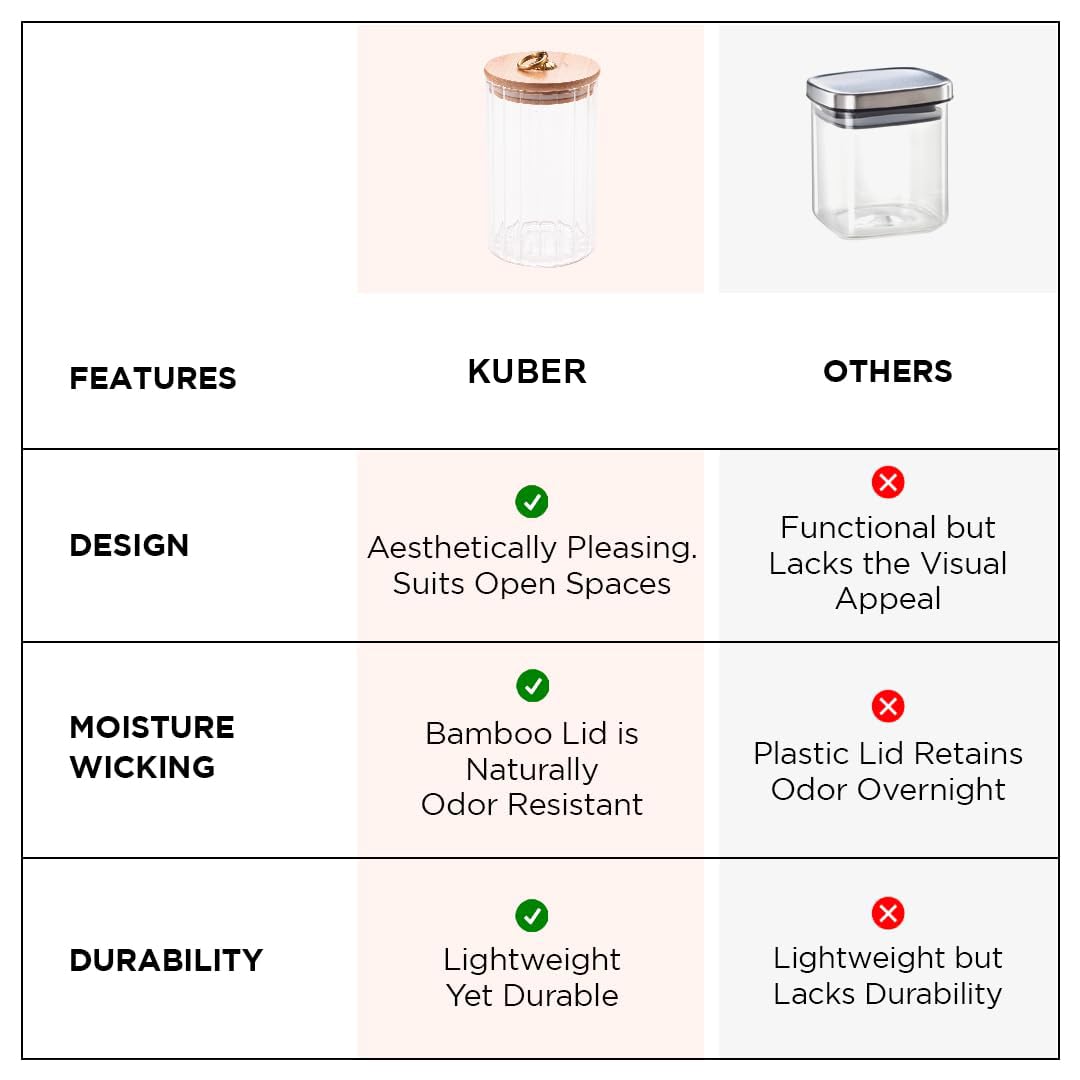 | FEATURES | KUBER | OTHERS |
|---|---|---|
| DESIGN | Aesthetically Pleasing. Suits Open Spaces | Functional but Lacks the Visual Appeal |
| MOISTURE WICKING | Bamboo Lid is Naturally Odor Resistant | Plastic Lid Retains Odor Overnight |
| DURABILITY | Lightweight Yet Durable | Lightweight but Lacks Durability |