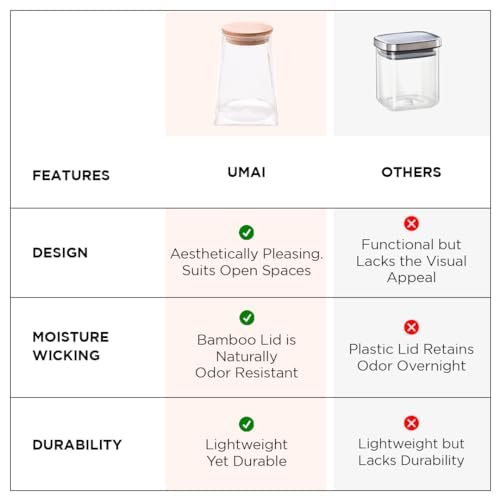 | FEATURES | UMAI | OTHERS |
|---|---|---|
| DESIGN | Aesthetically Pleasing. Suits Open Spaces | Functional but Lacks the Visual Appeal |
| MOISTURE WICKING | Bamboo Lid is Naturally Odor Resistant | Plastic Lid Retains Odor Overnight |
| DURABILITY | Lightweight Yet Durable | Lightweight but Lacks Durability |